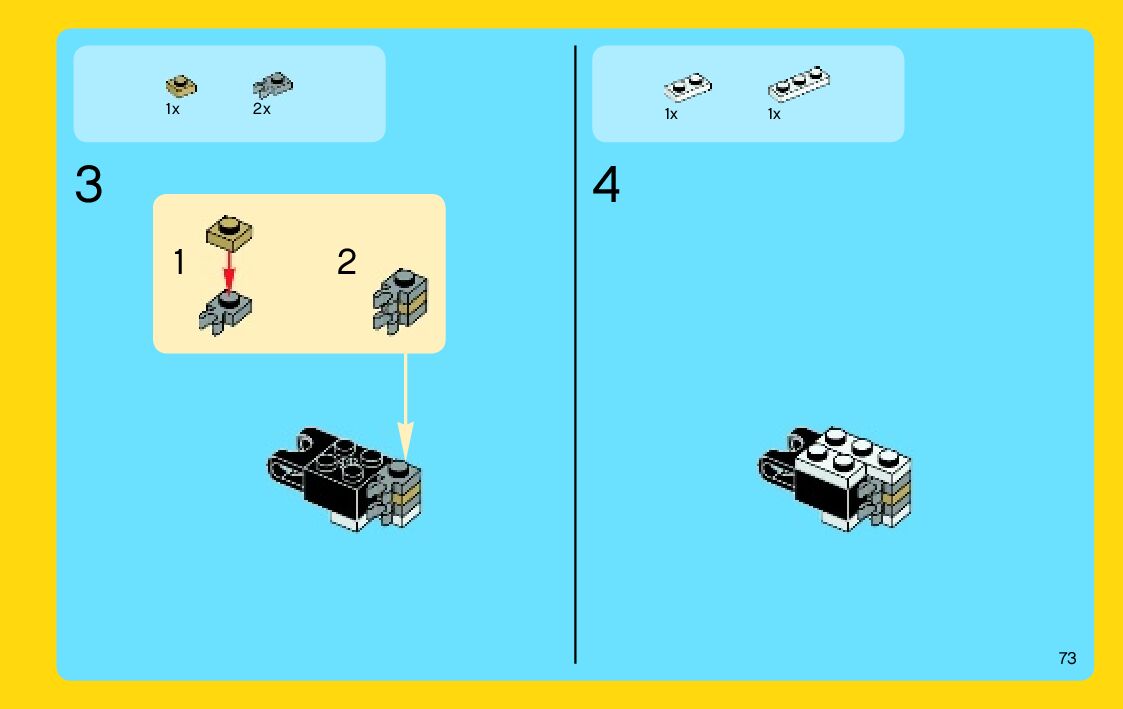 1x 2x

3

1

2

1x 1x

4

73