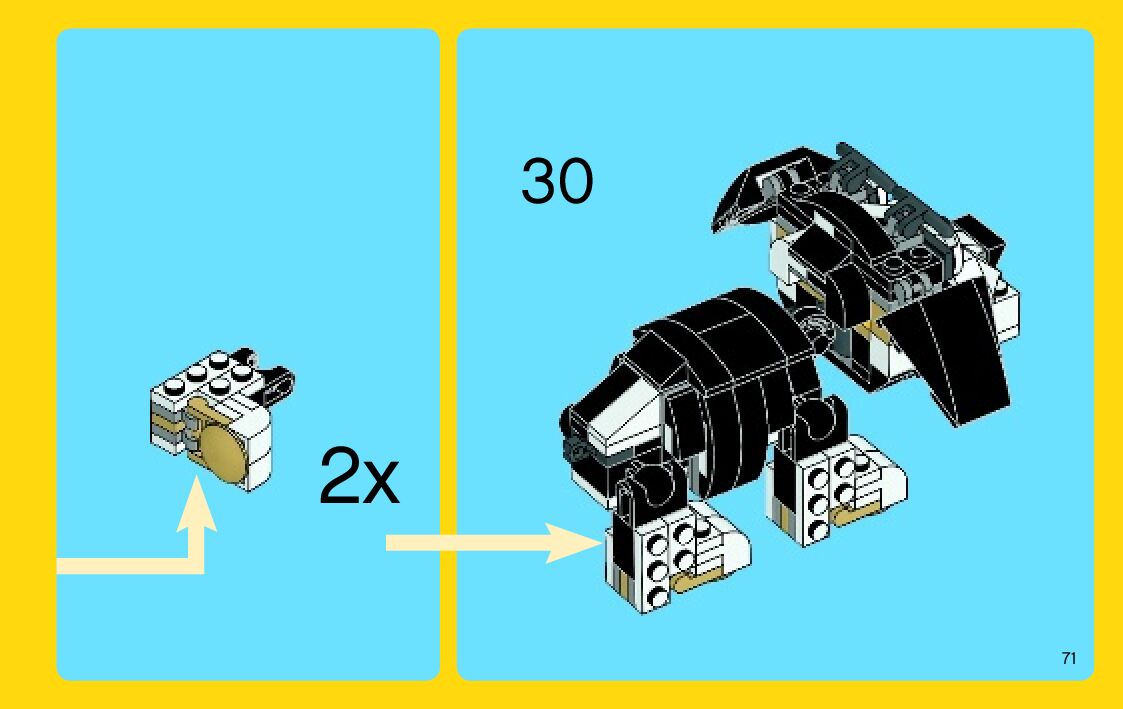 2x

30

71