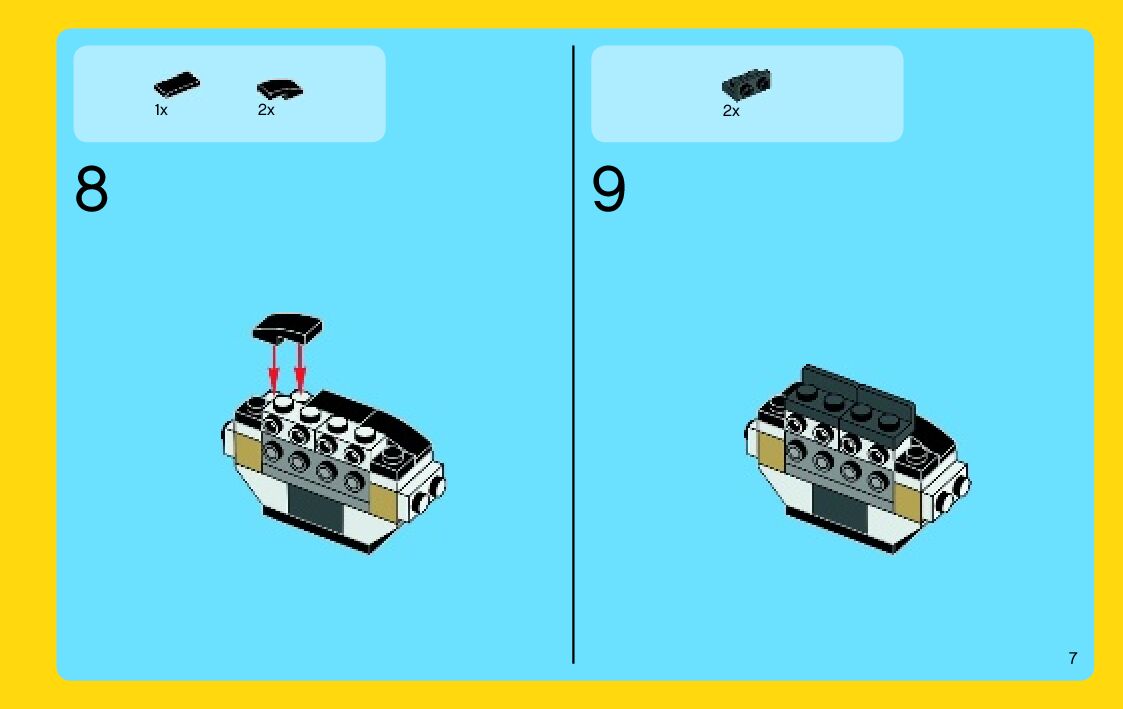 1x 2x

8

2x

9

7