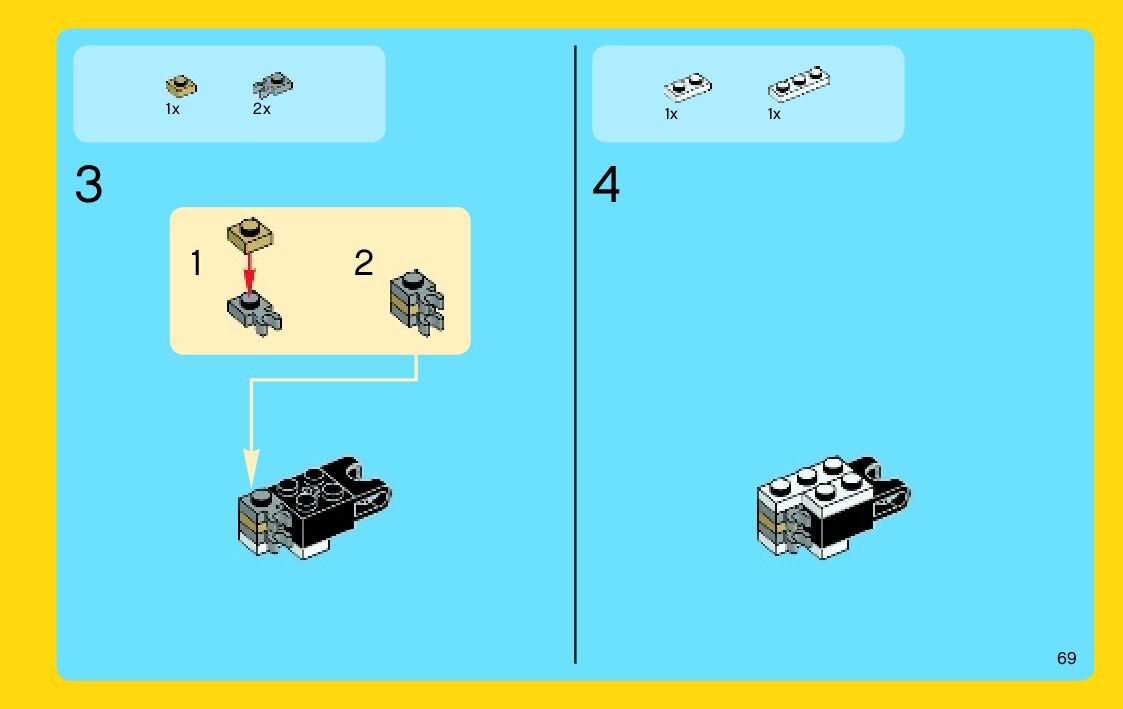 1x 2x

3

1

2

1x 1x

4

69