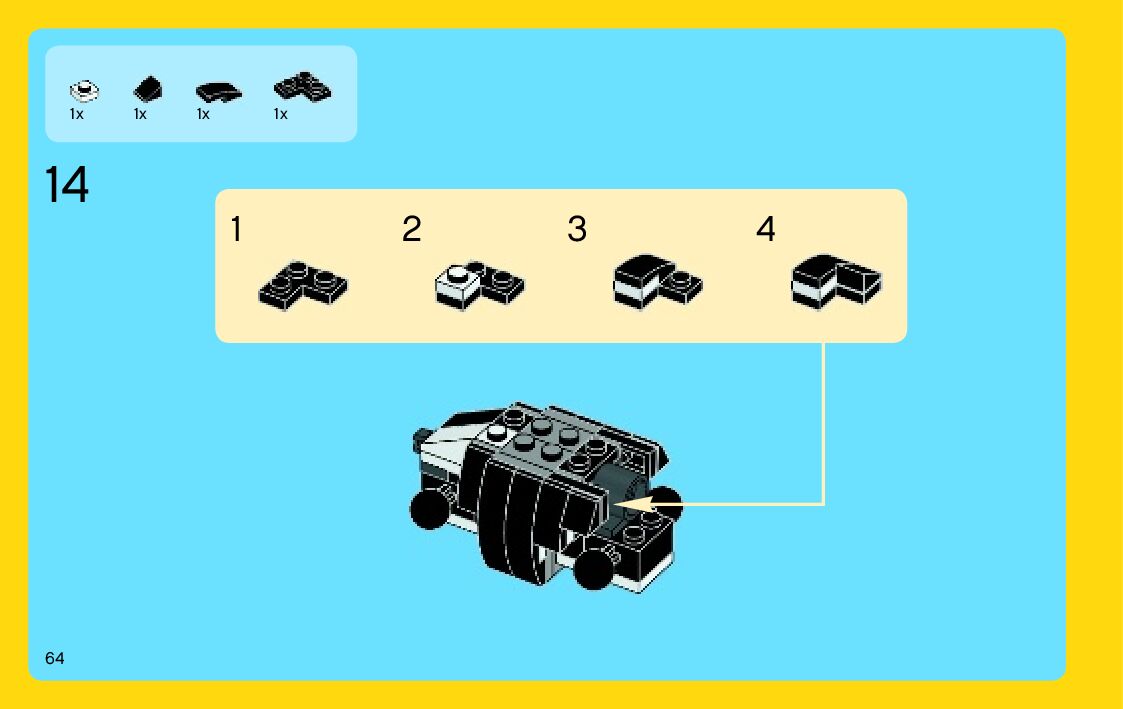 1x 1x 1x 1x

14

1 2 3 4

64