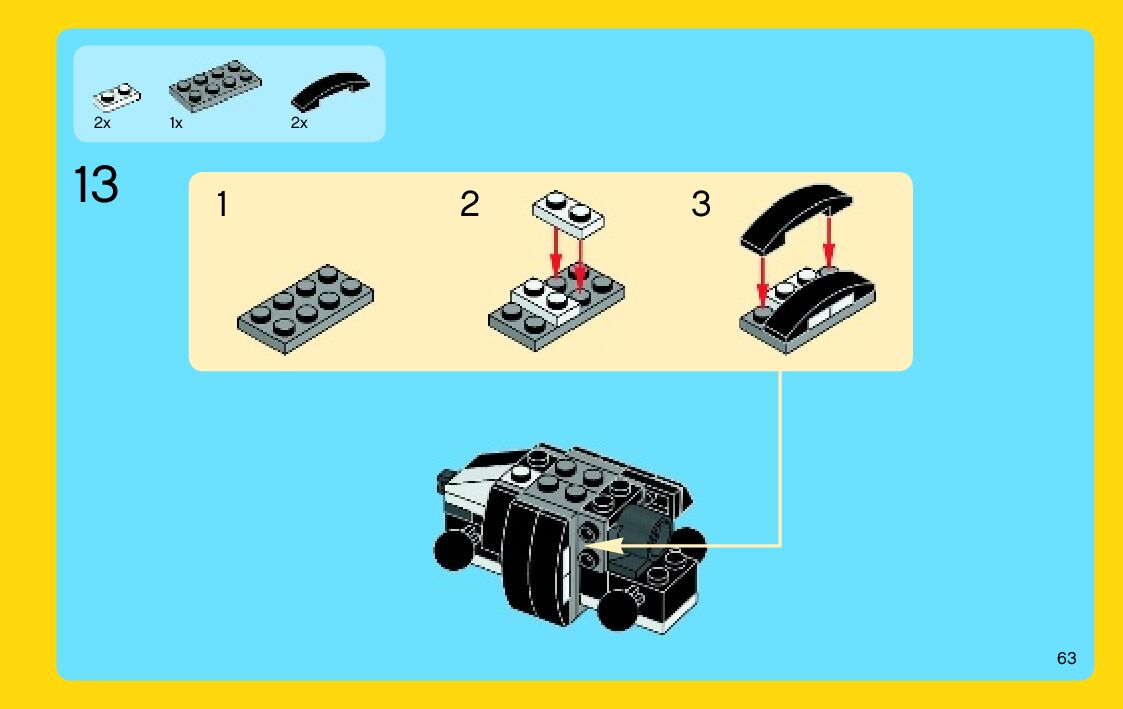 2x 1x 2x

13

1

2

3

63