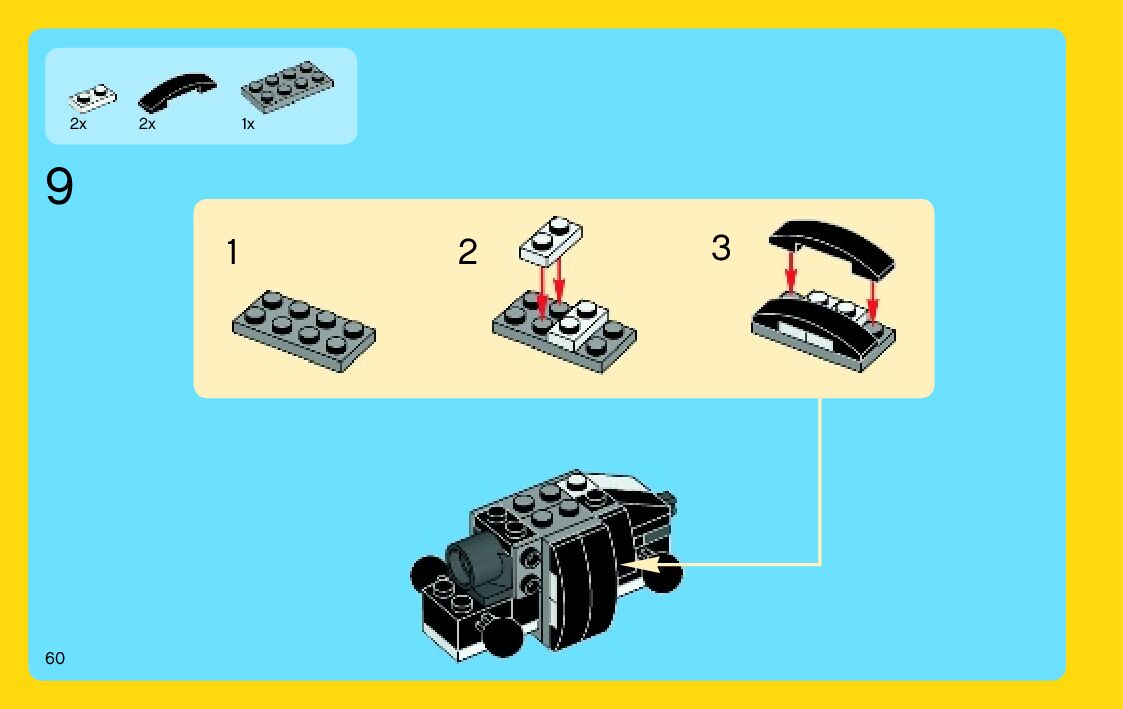 2x 2x 1x

9

1

2

3

60