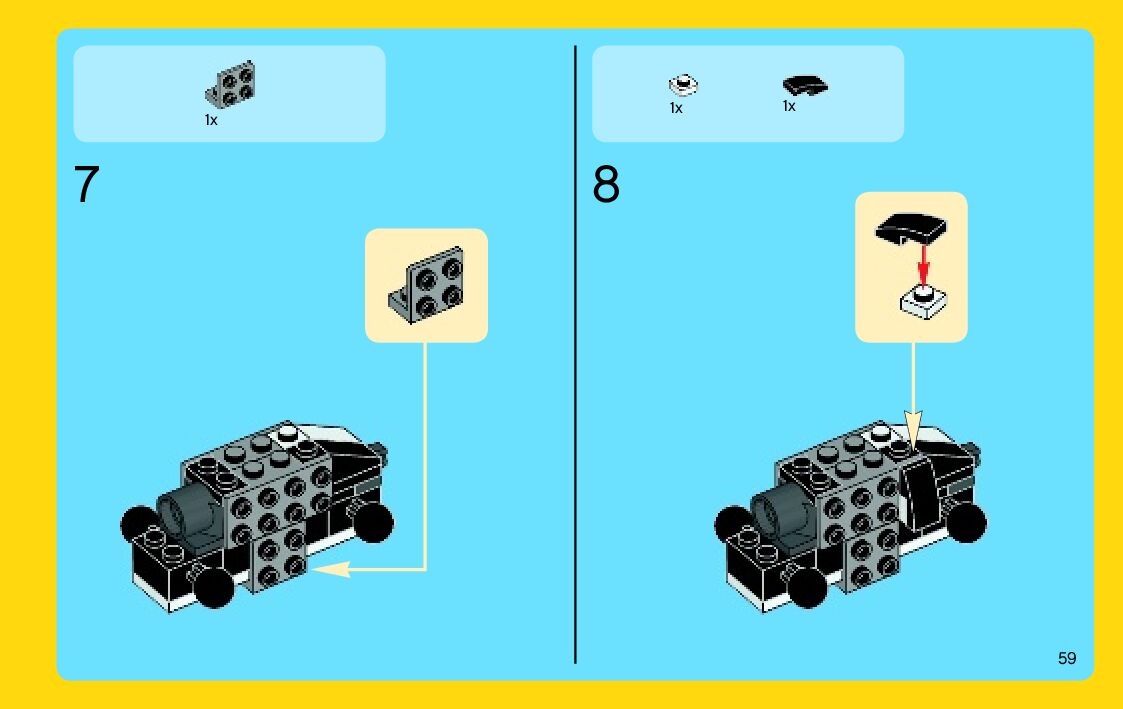 1x

7

1x

1x

8

59