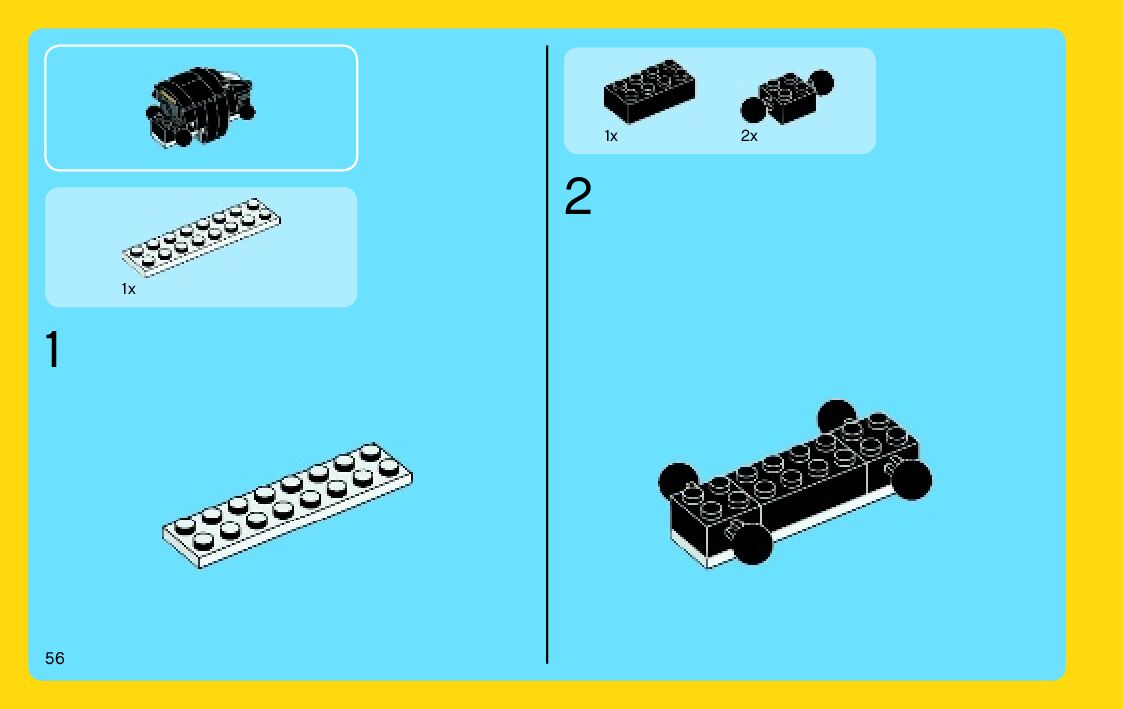 1x

1

56

1x

2x

2