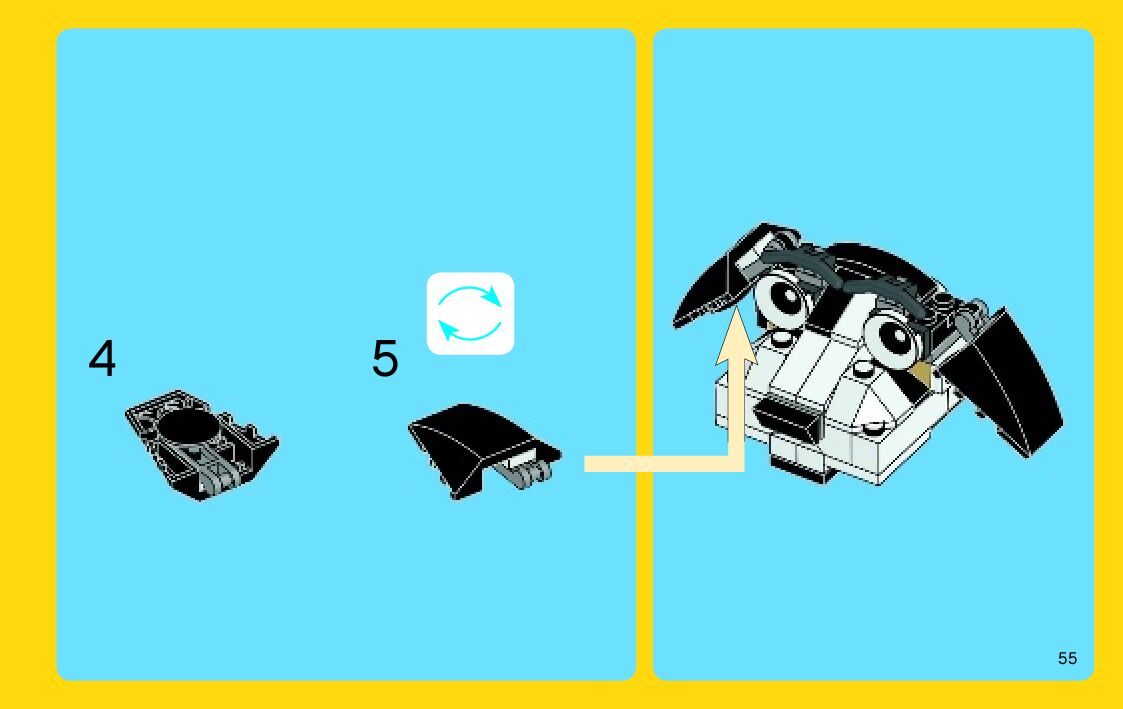 4

5

55