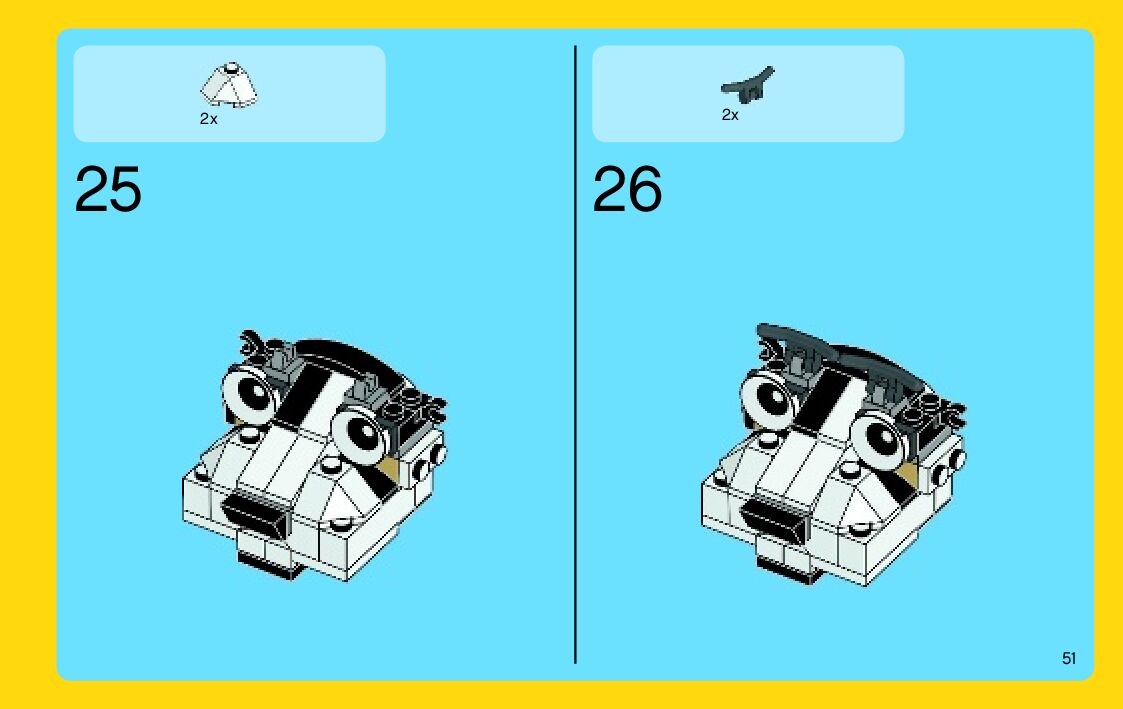 2x

25

2x

26

51