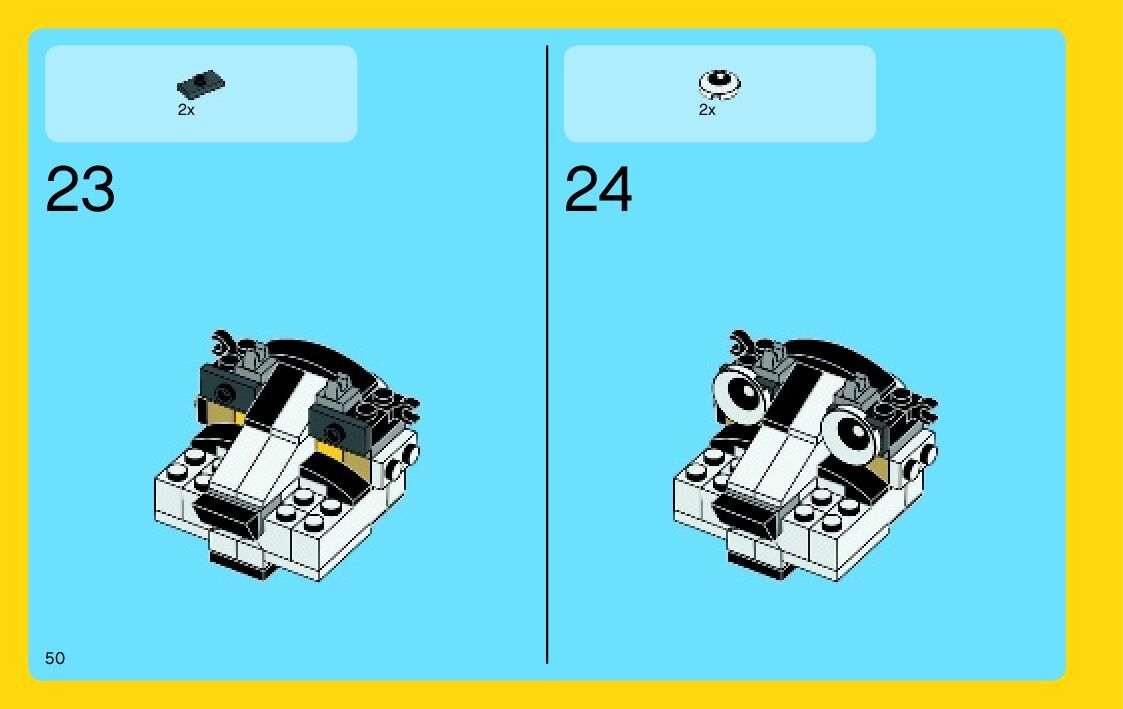 2x

23

2x

24

50