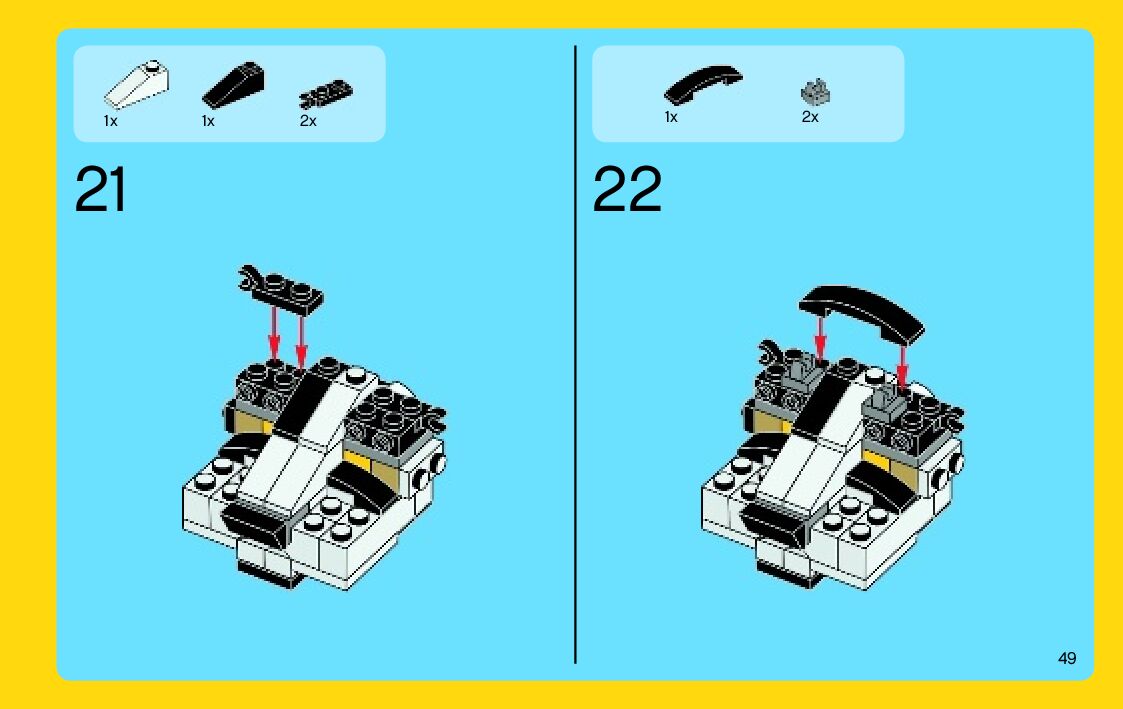 1x 1x 2x

21

1x 2x

22

49