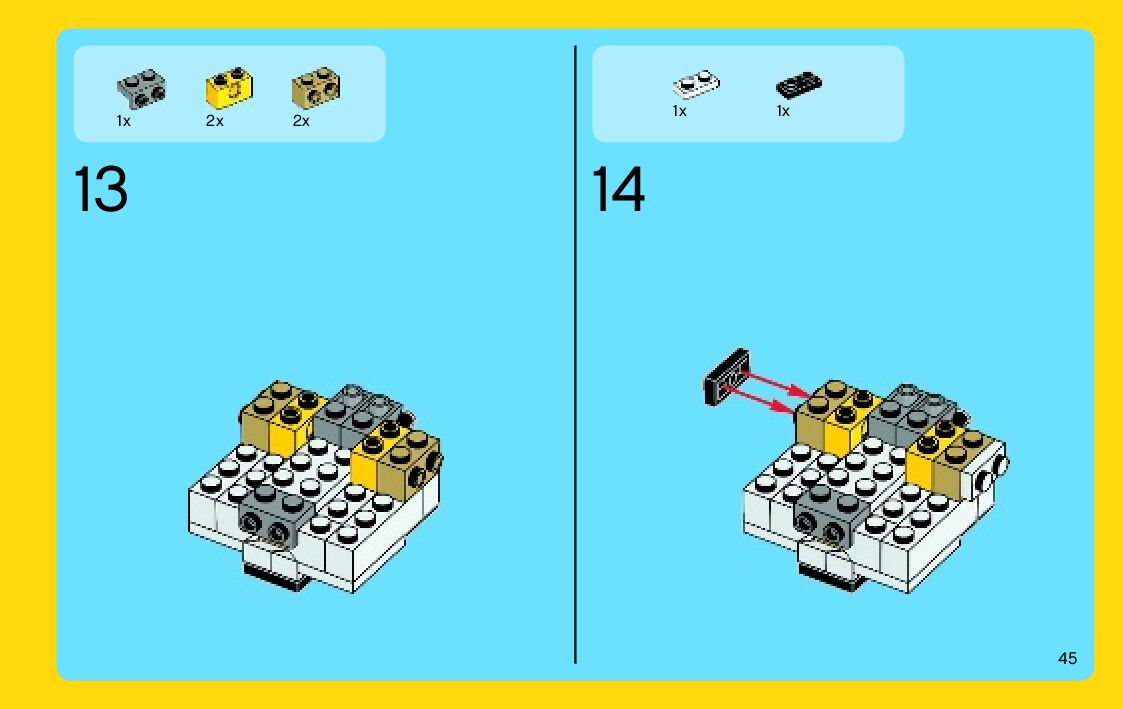 1x 2x 2x

13

1x 1x

14

45