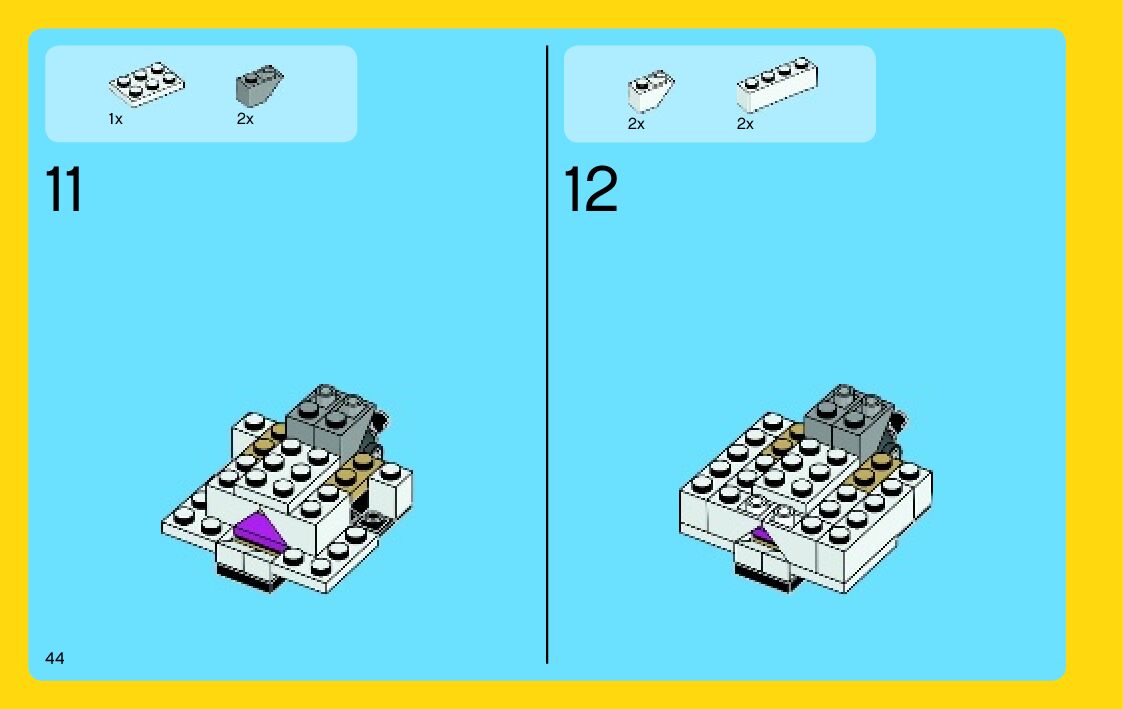 1x 2x

11

2x 2x

12

44