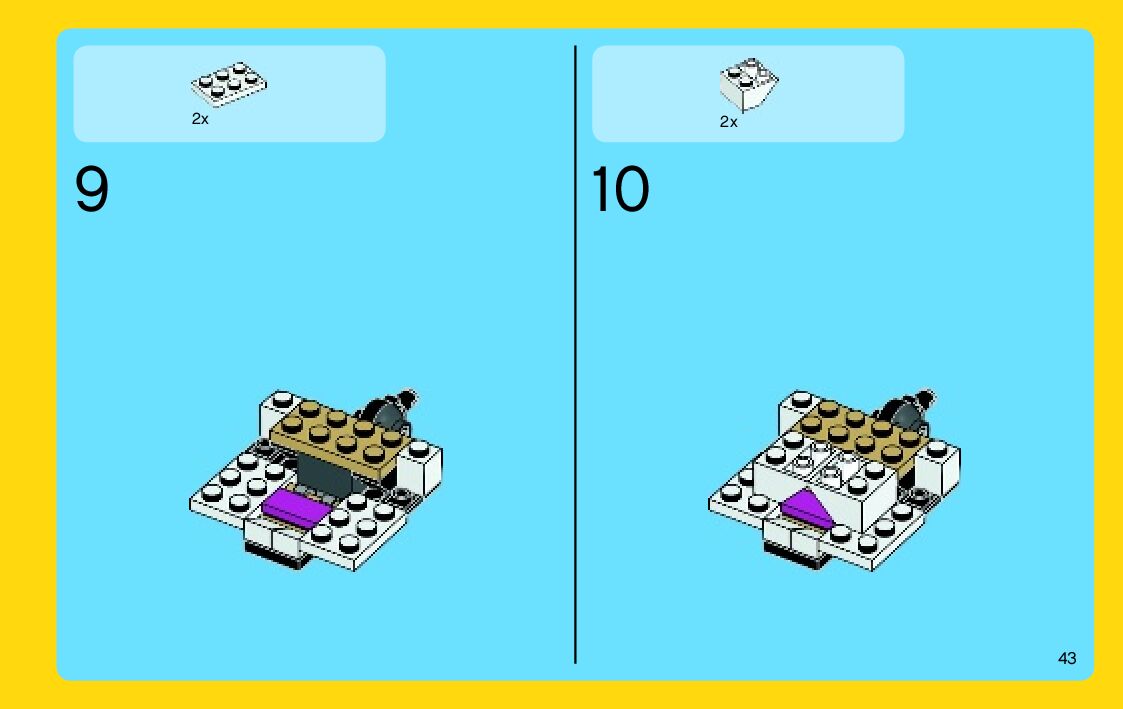 2x

9

2x

10

43