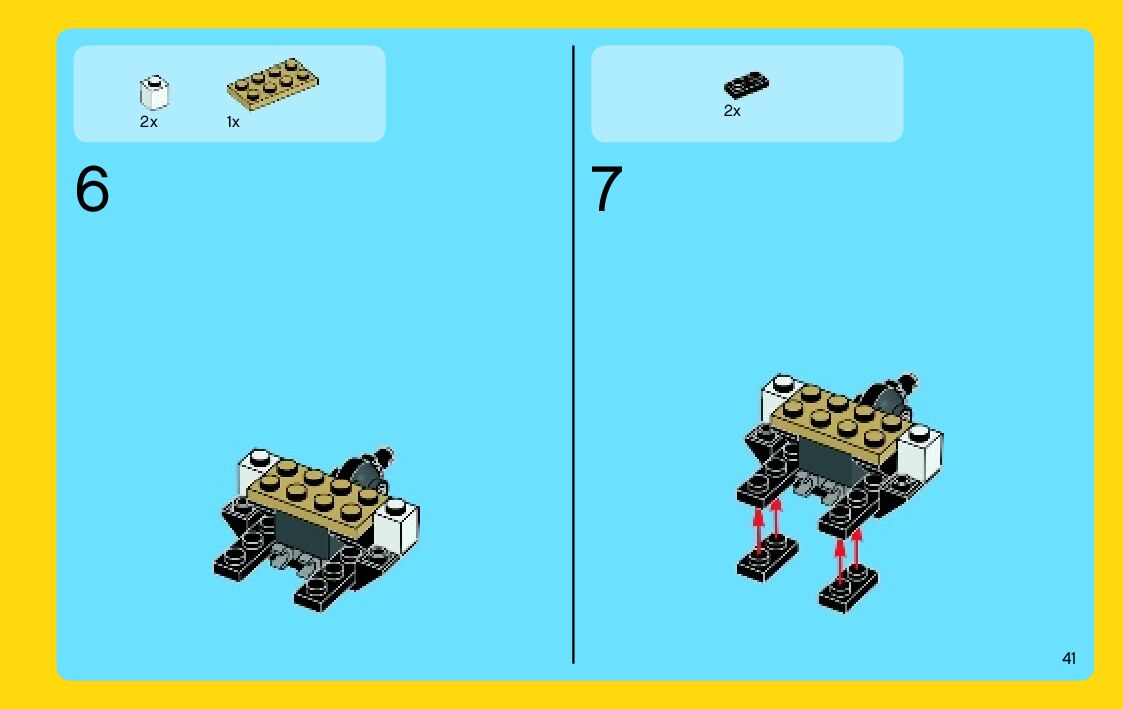 2x 1x

6

2x

7

41