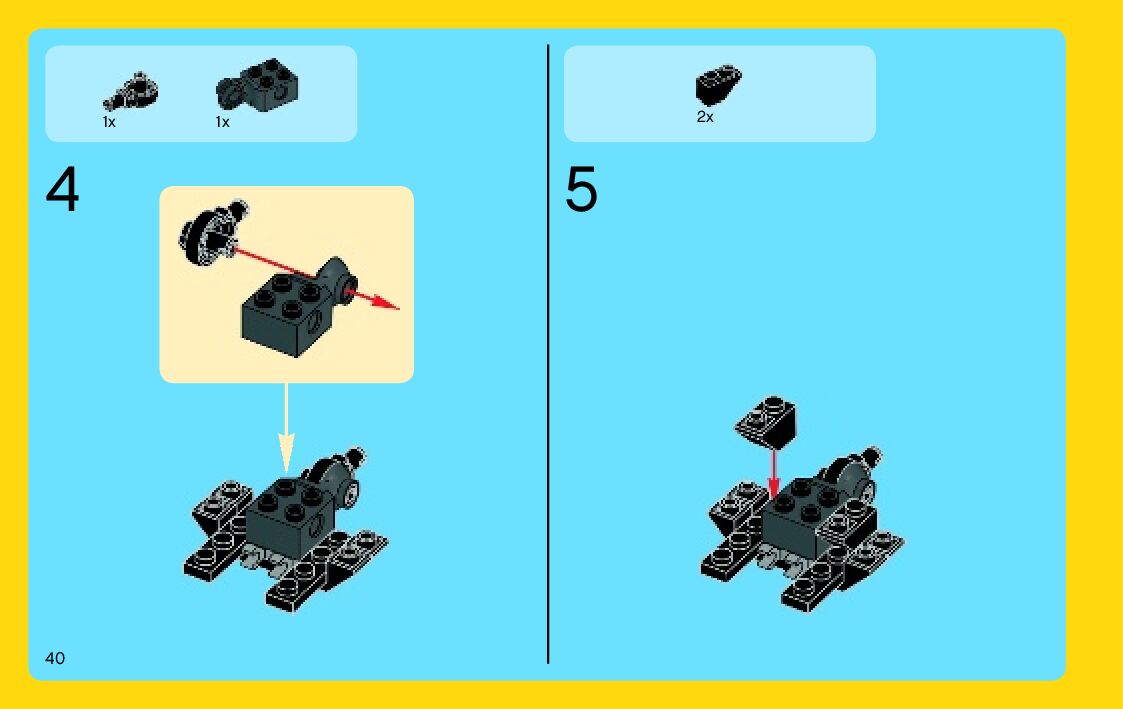 1x 1x

4

2x

5

40