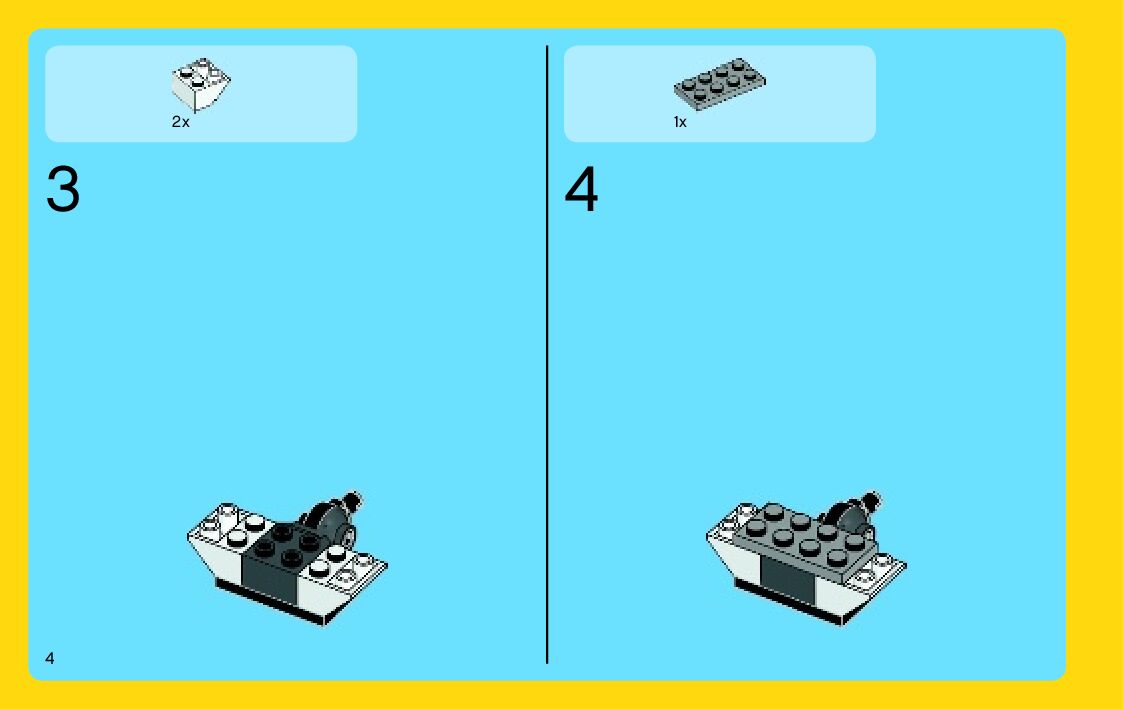 2x

3

1x

4

4