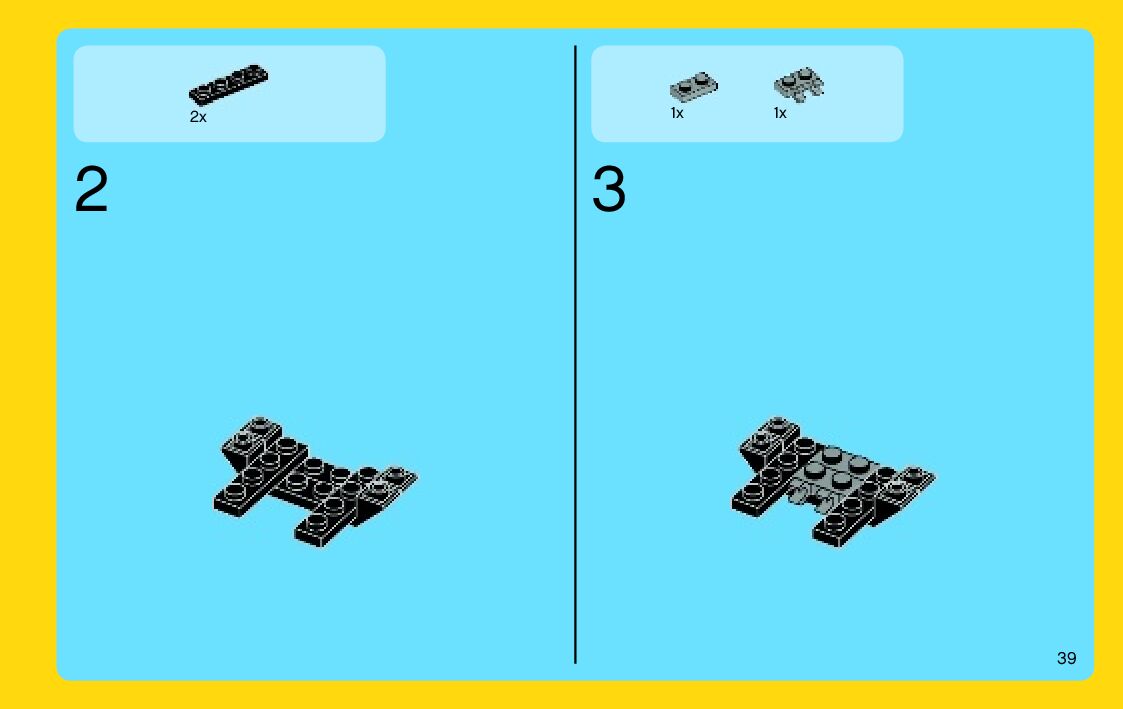 2x

2

1x

1x

3

39