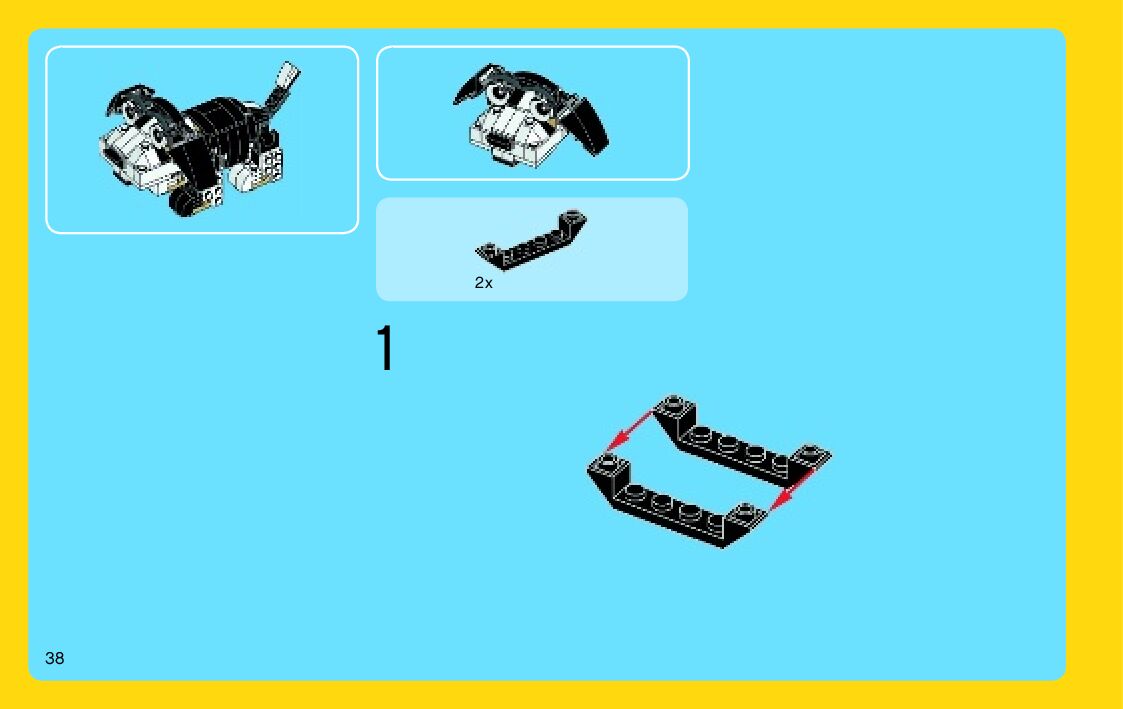 2x

1

38