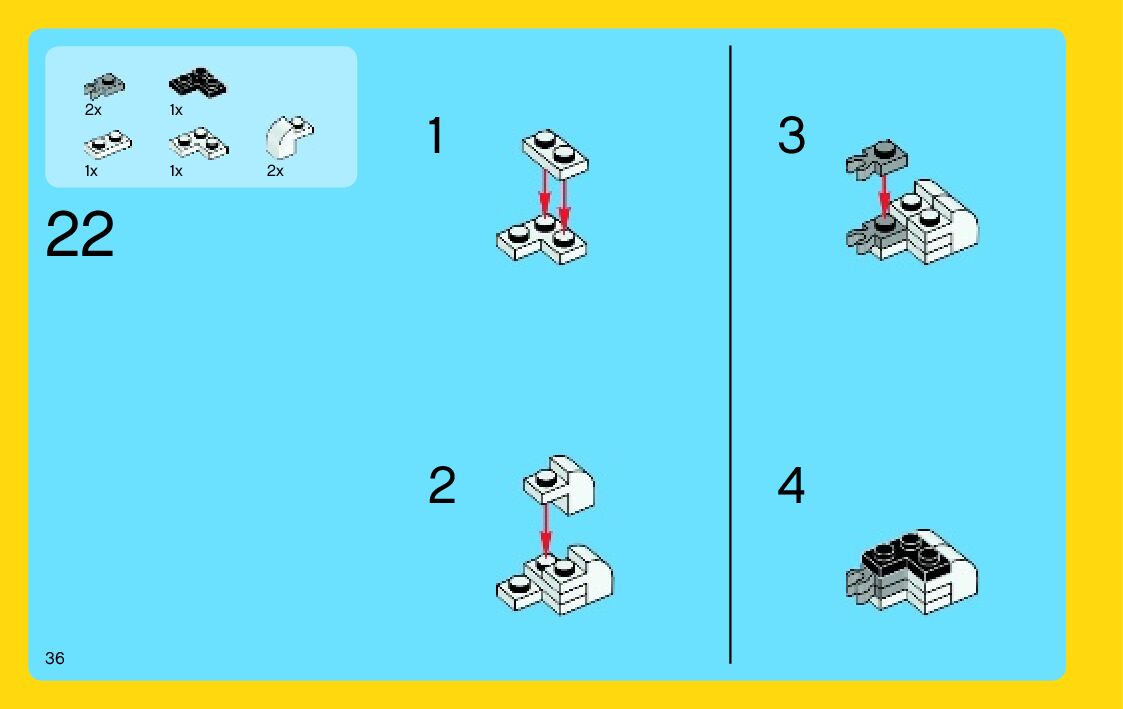 2x
1x
1x
1x
2x

22

1

2

3

4

36