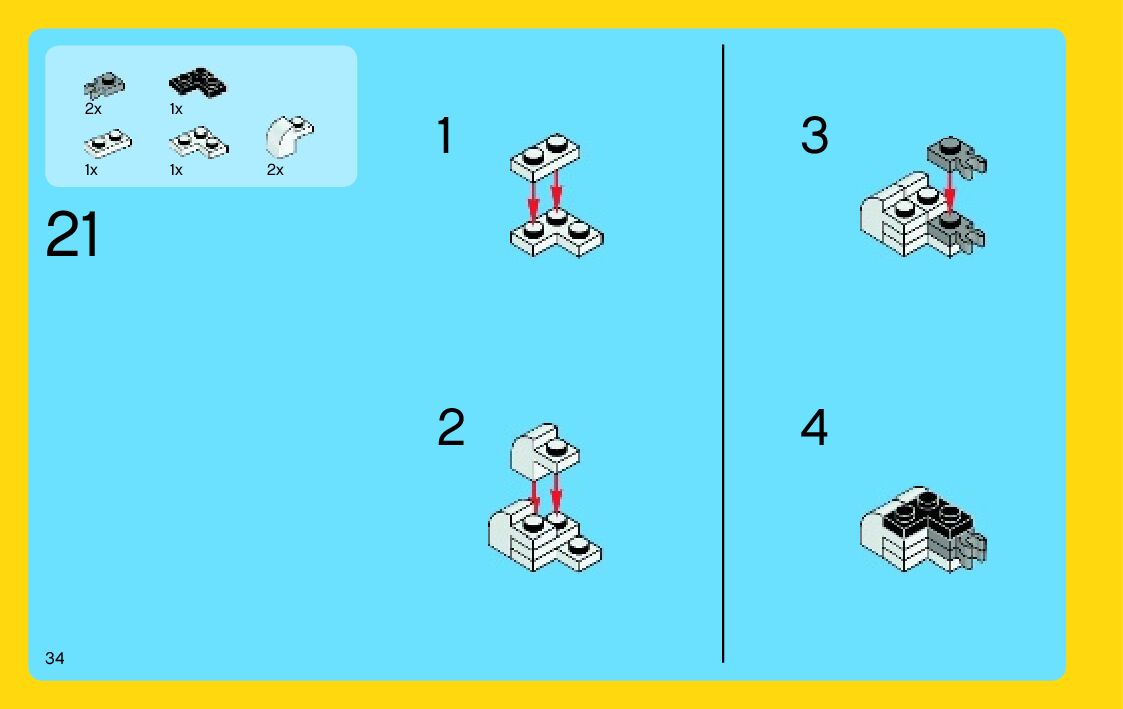 2x
1x
1x
1x
2x

21

1

2

3

4

34