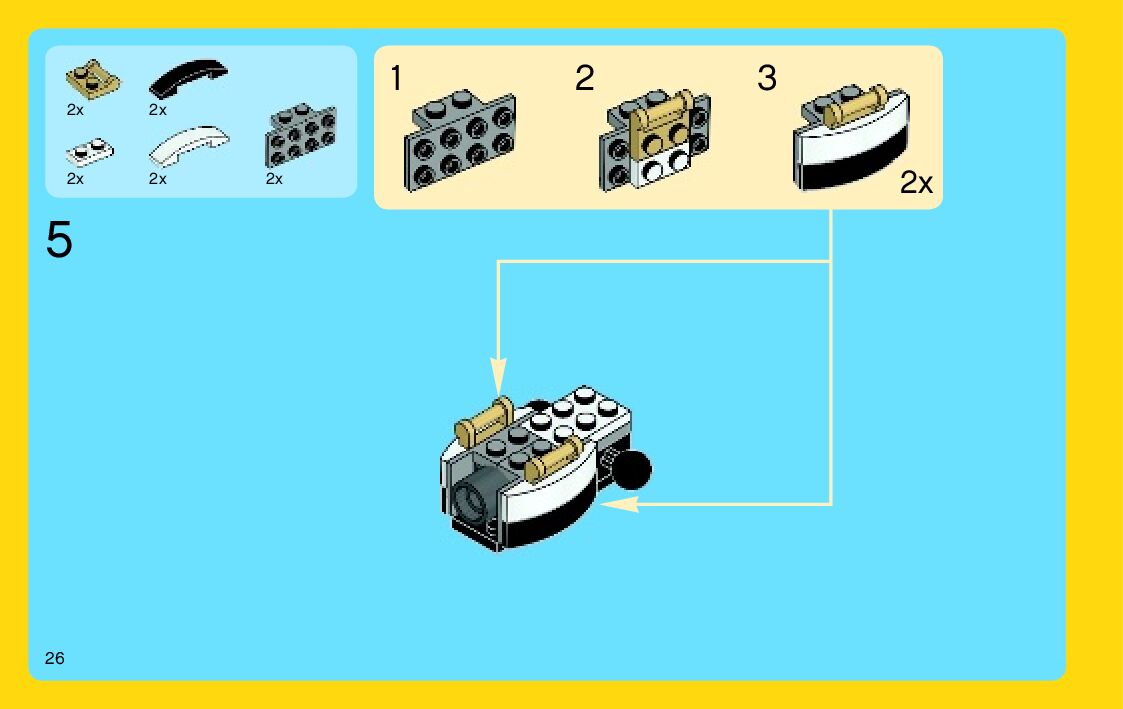 2x 2x
2x 2x 2x

1 2 3

2x

5

26