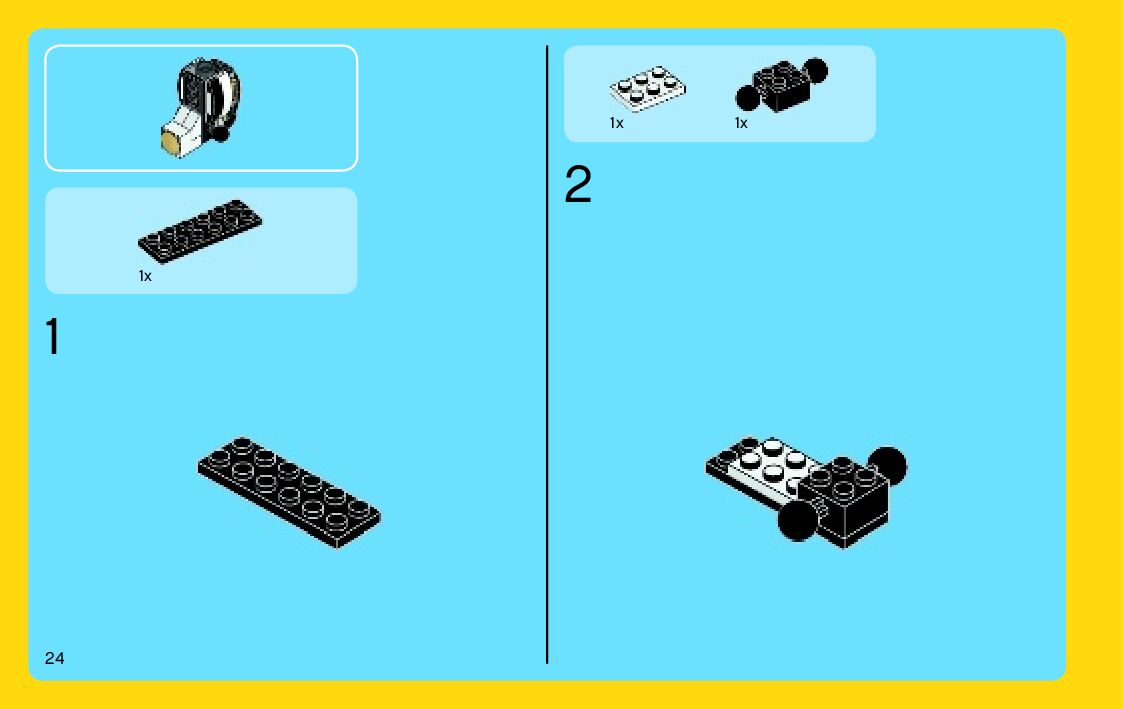 1x

1

1x 1x

2

24