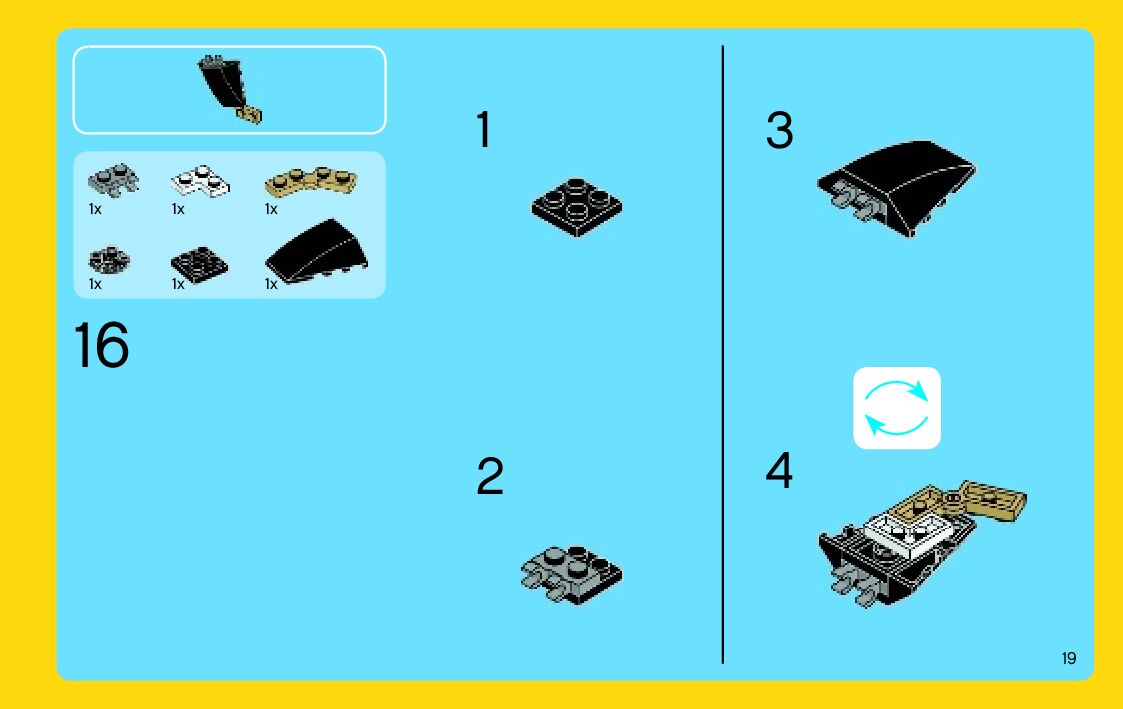 1x 1x 1x

1x 1x 1x

16

1

2

3

4

19