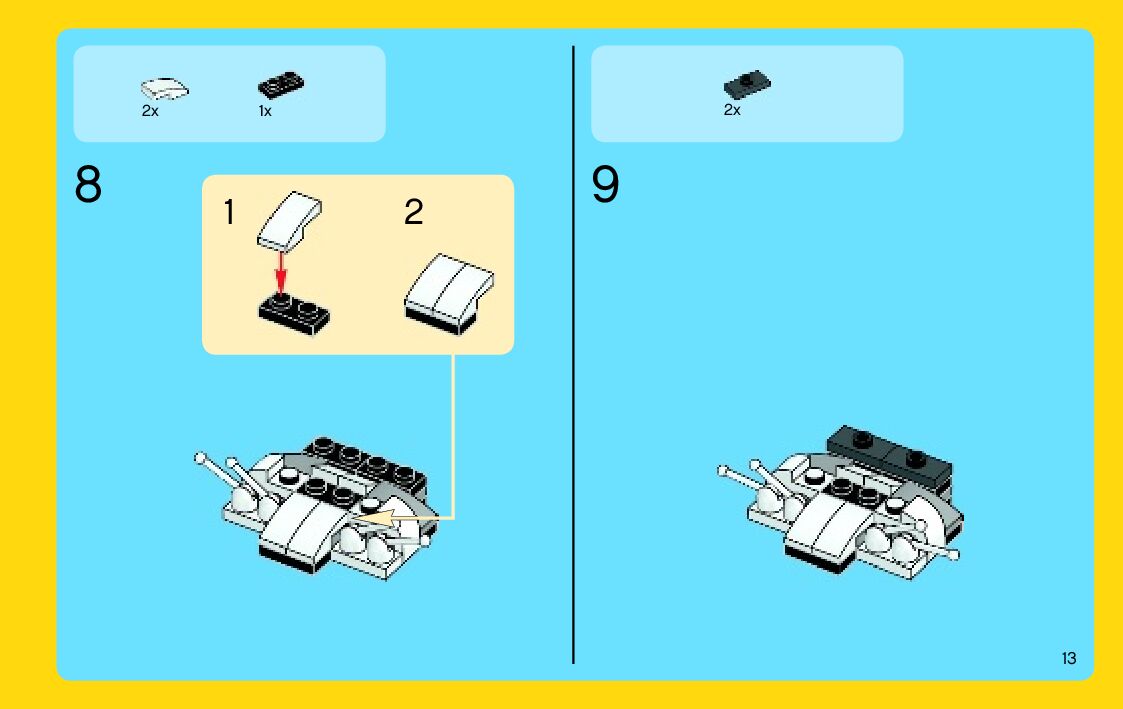 2x
1x

8

1
2

2x

9

13