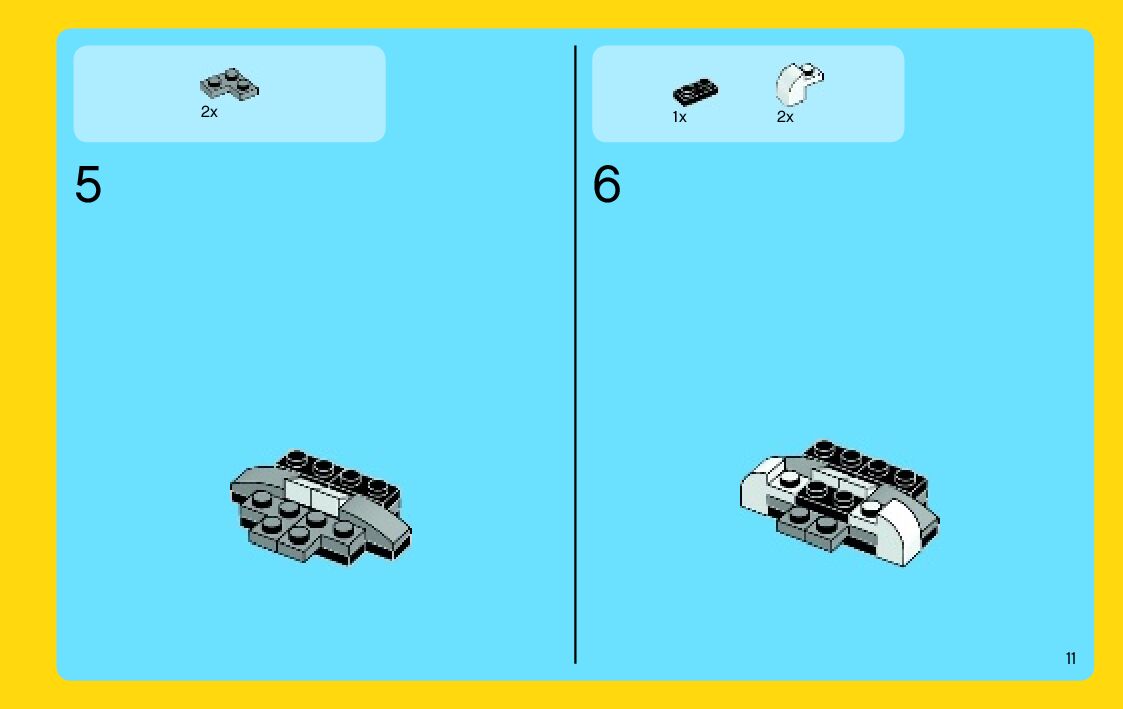 2x

5

1x

2x

6

11