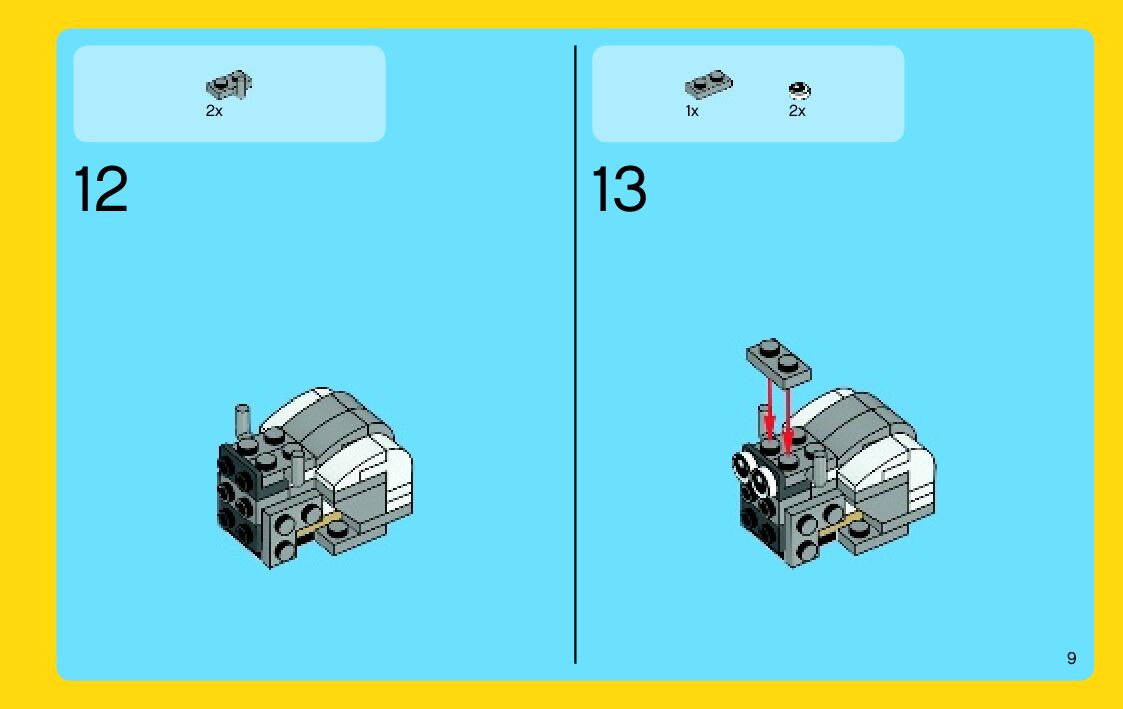 2x

12

1x 2x

13

9