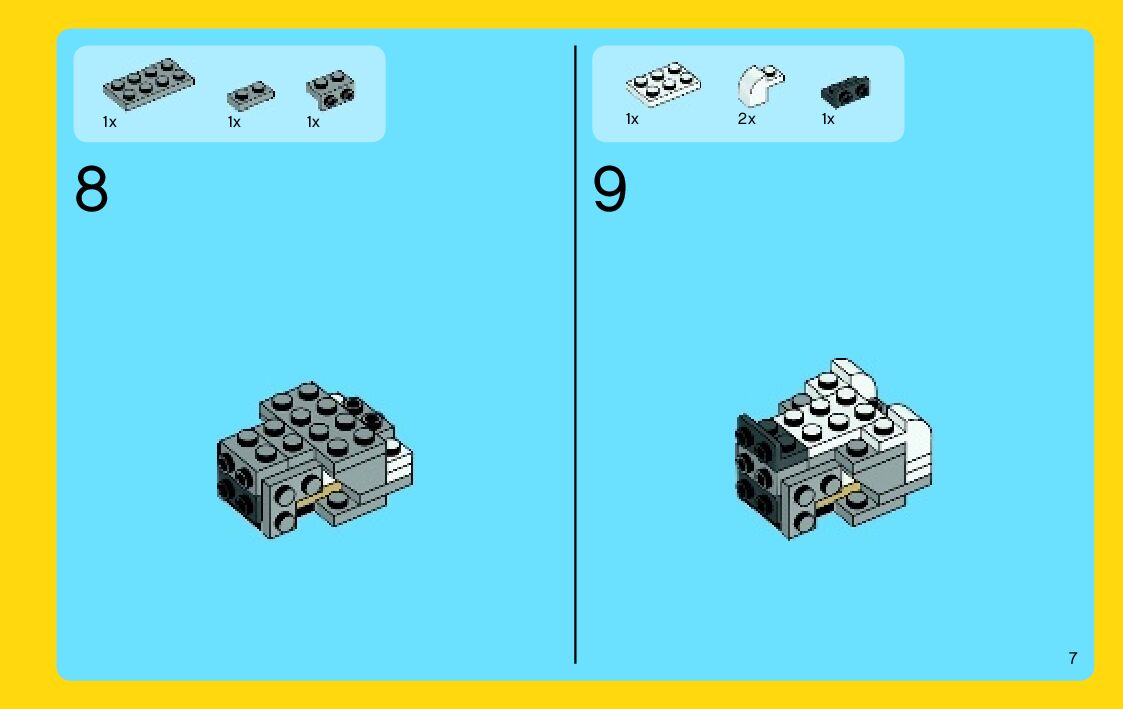 1x 1x 1x

8

1x 2x 1x

9

7