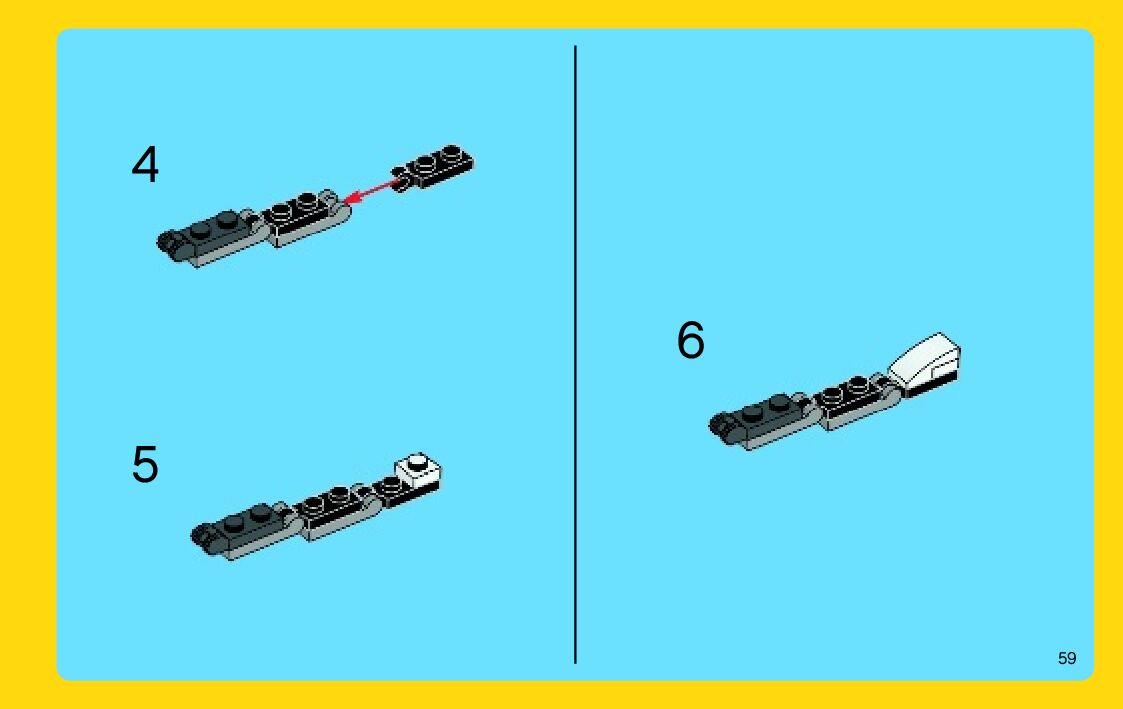 4

5

6

59