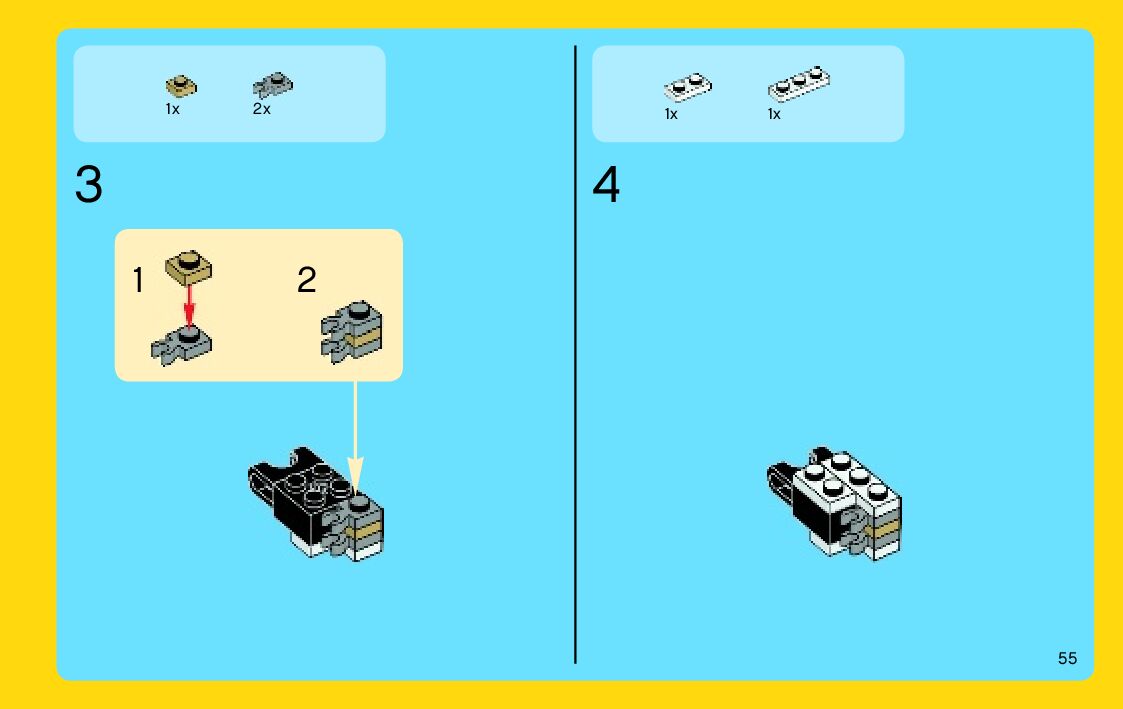 1x 2x

3

1 2

1x 1x

4

55