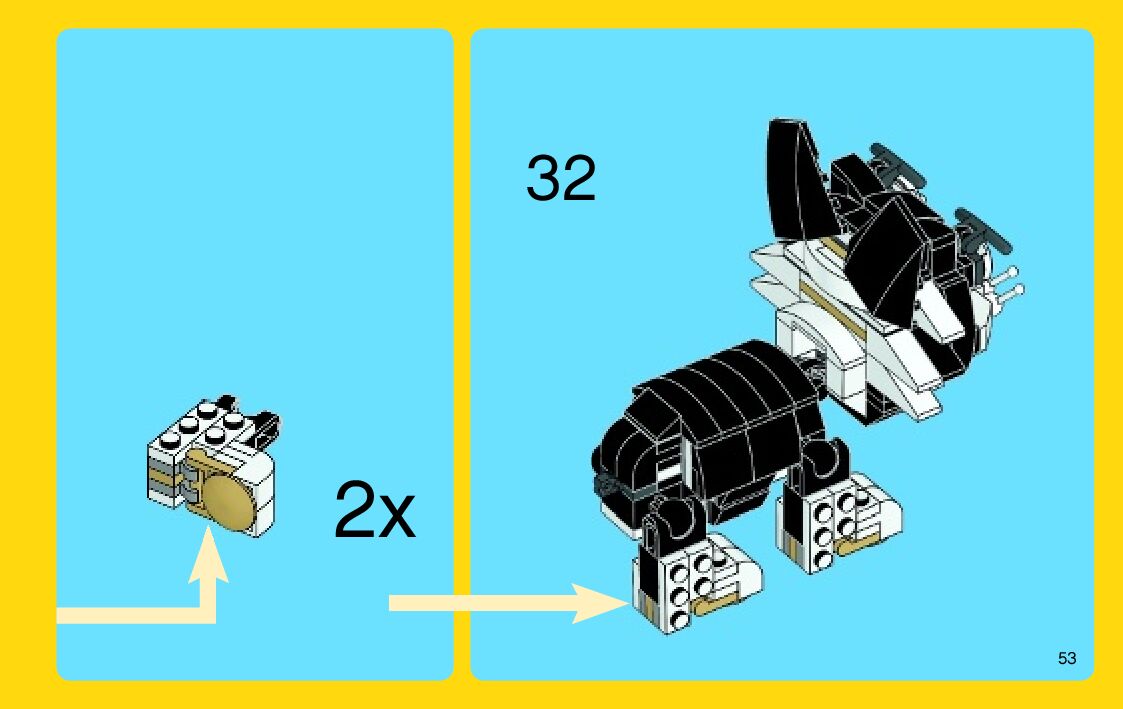 2x

32

53