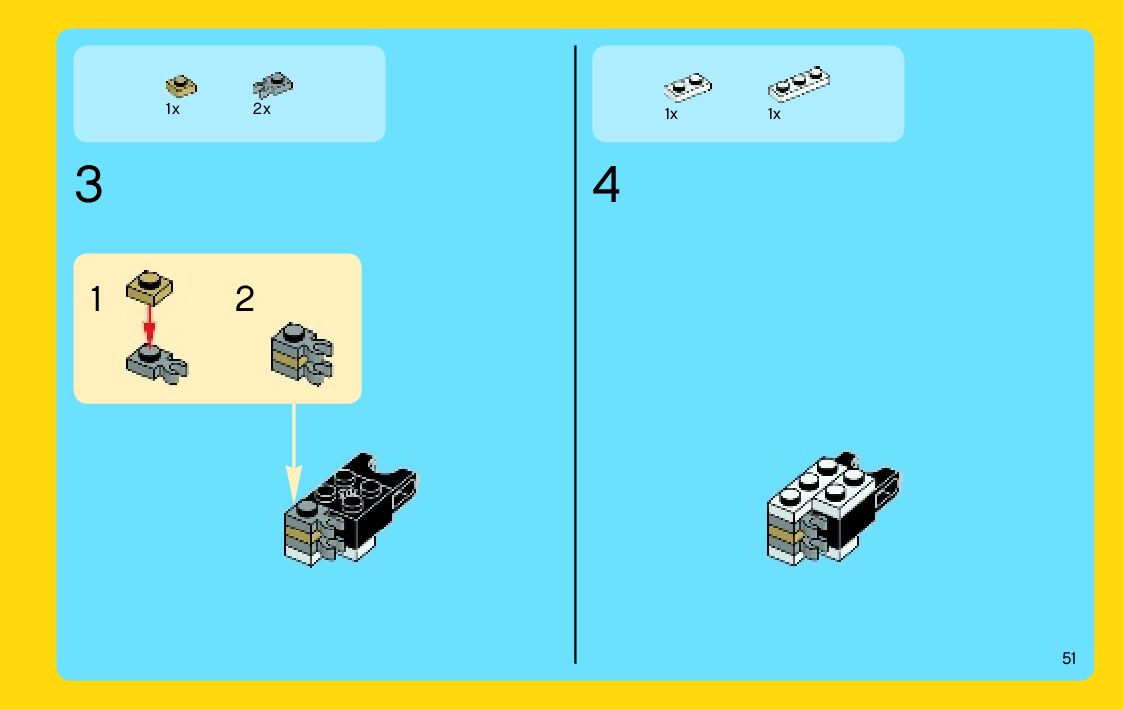 1x 2x

3

1 2

1x 1x

4

51