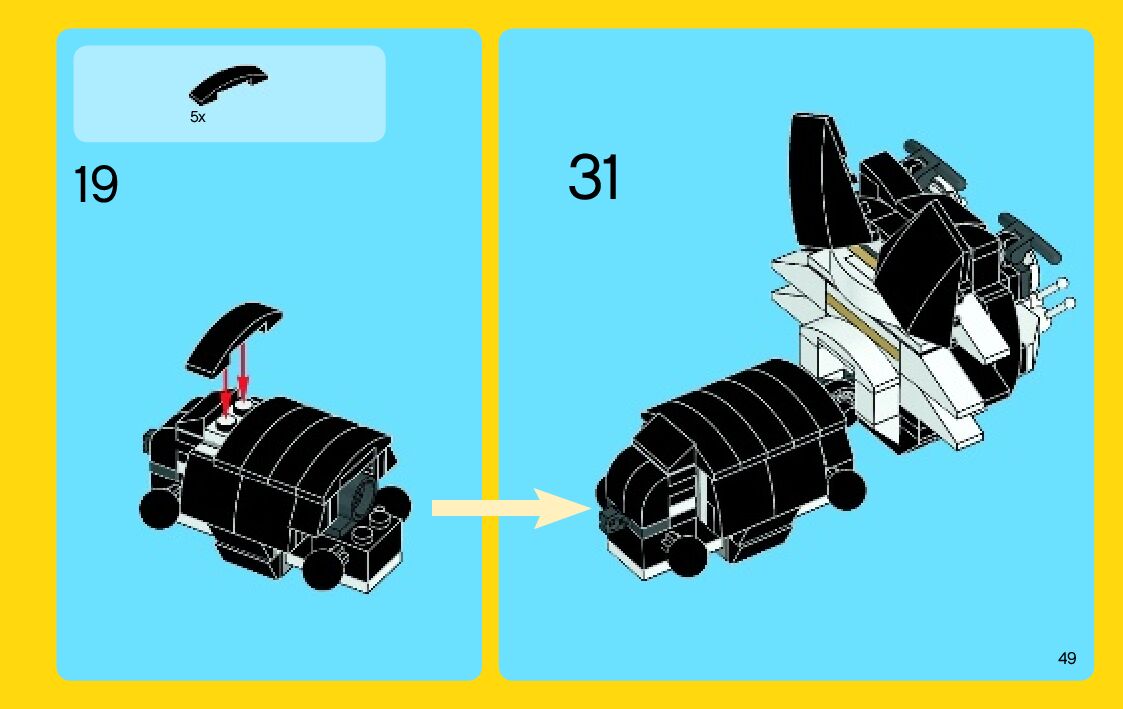 5x

19

31

49