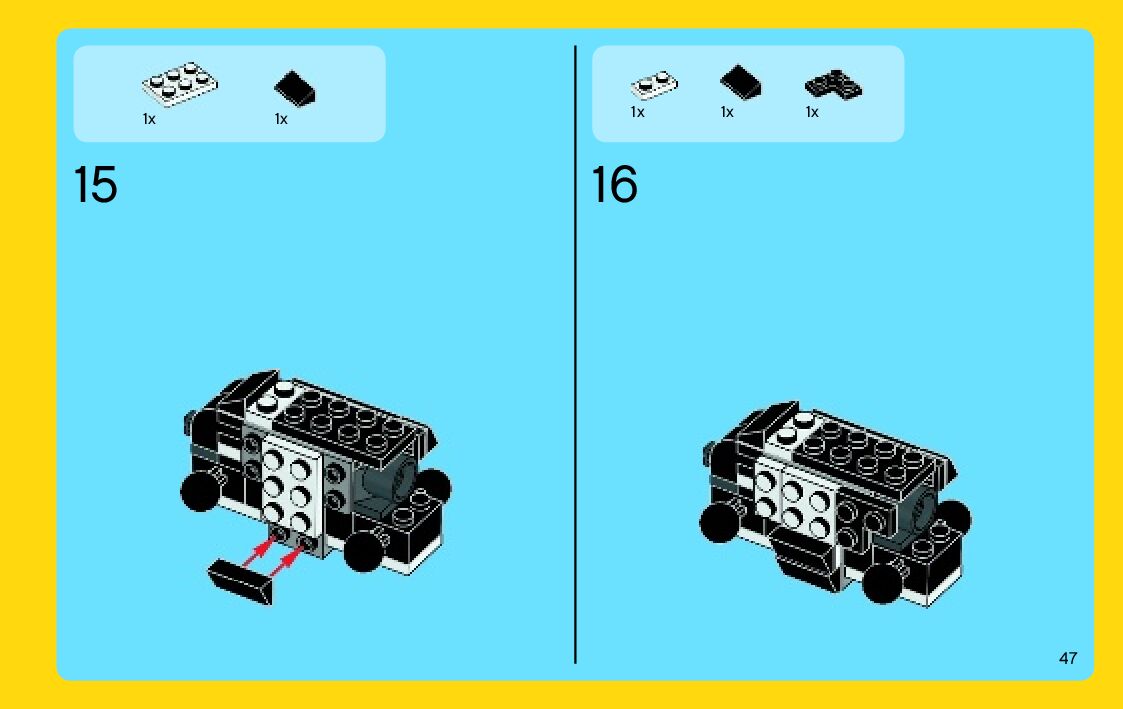 1x 1x

15

1x 1x 1x

16

47