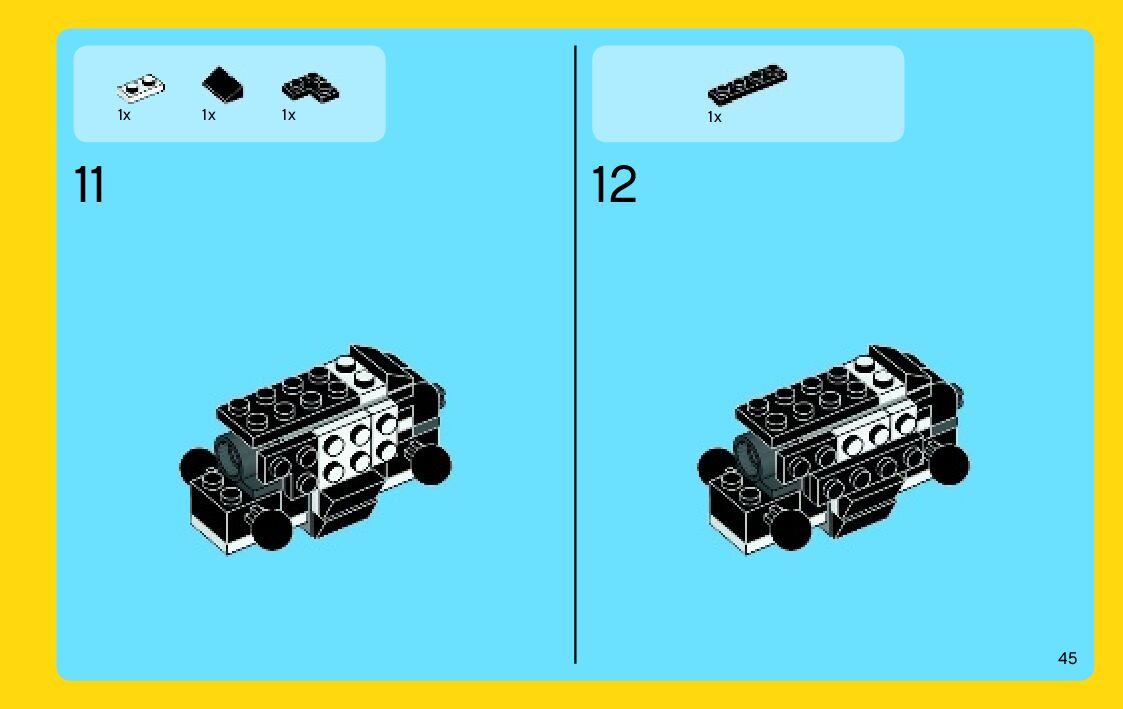 1x 1x 1x

11

1x

12

45