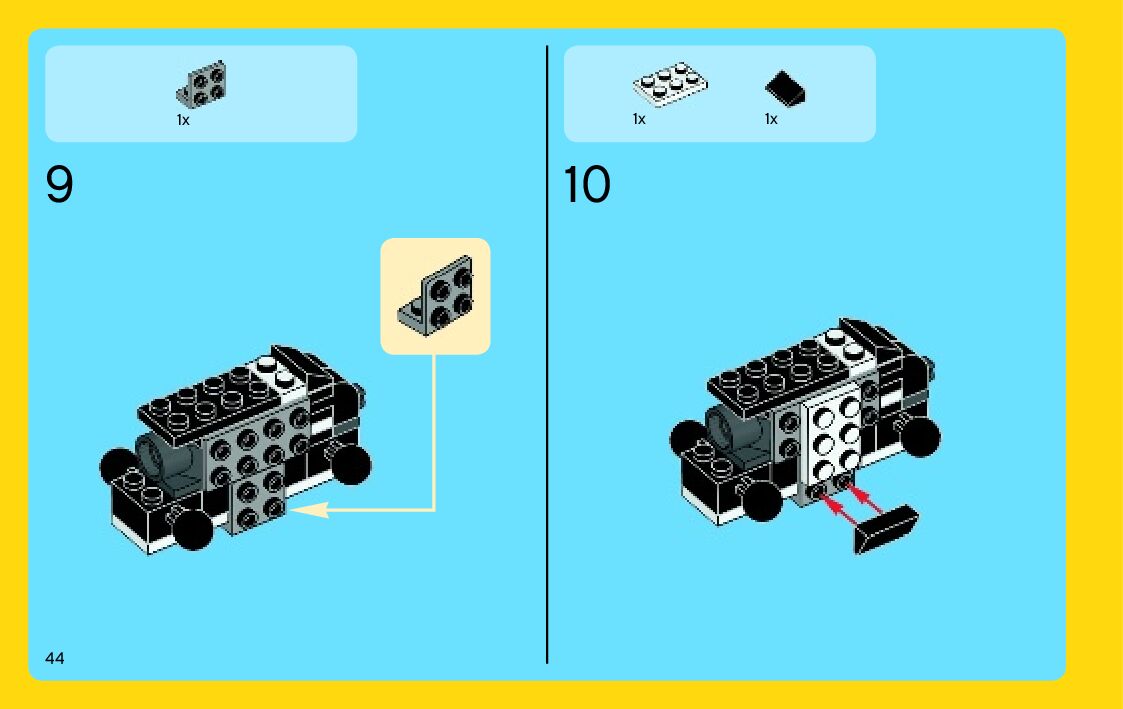 1x

9

1x

1x

10

44