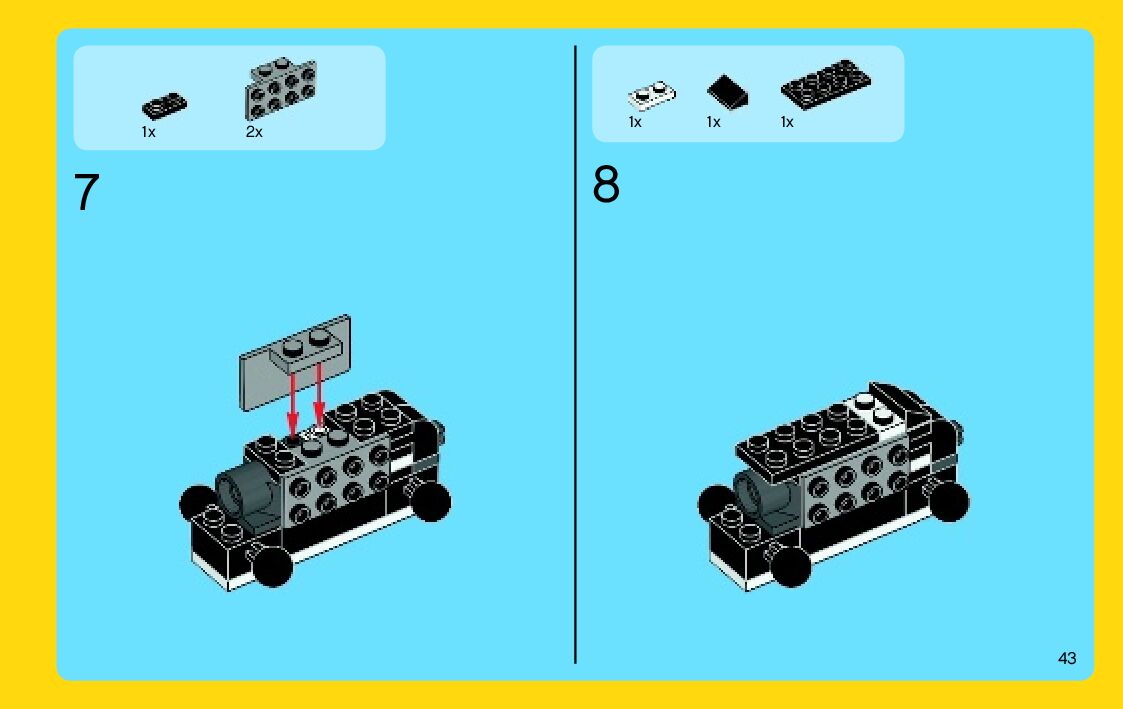 1x
2x

7

1x
1x
1x

8

43