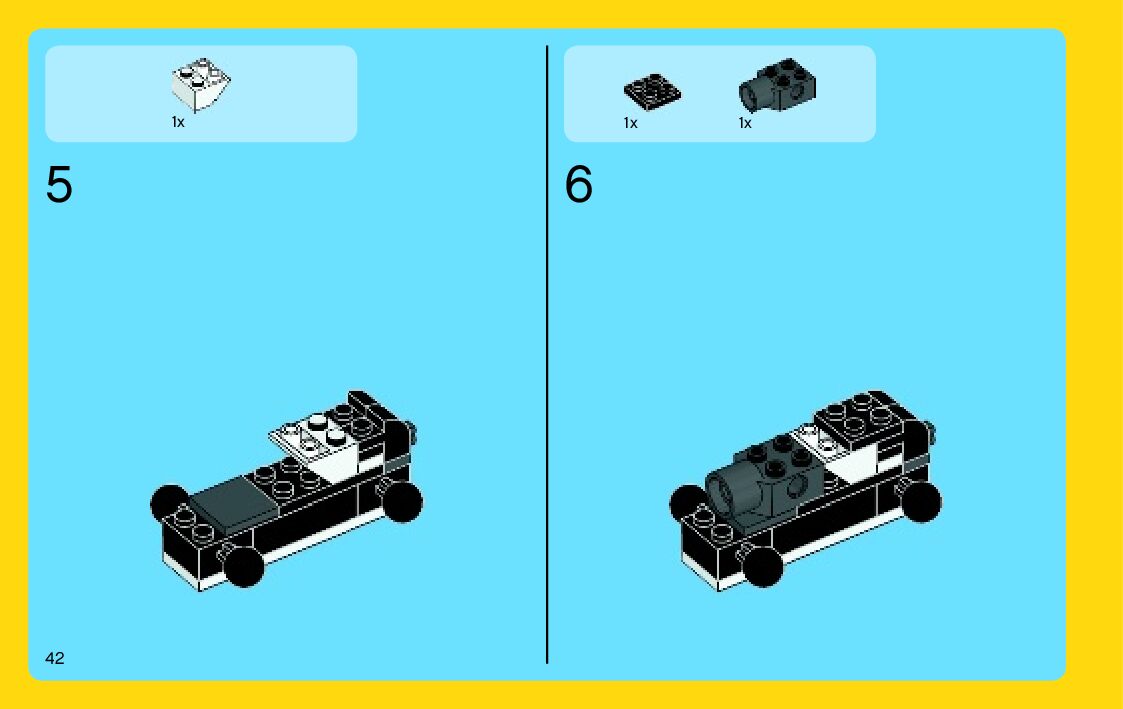 1x

5

1x
1x

6

42