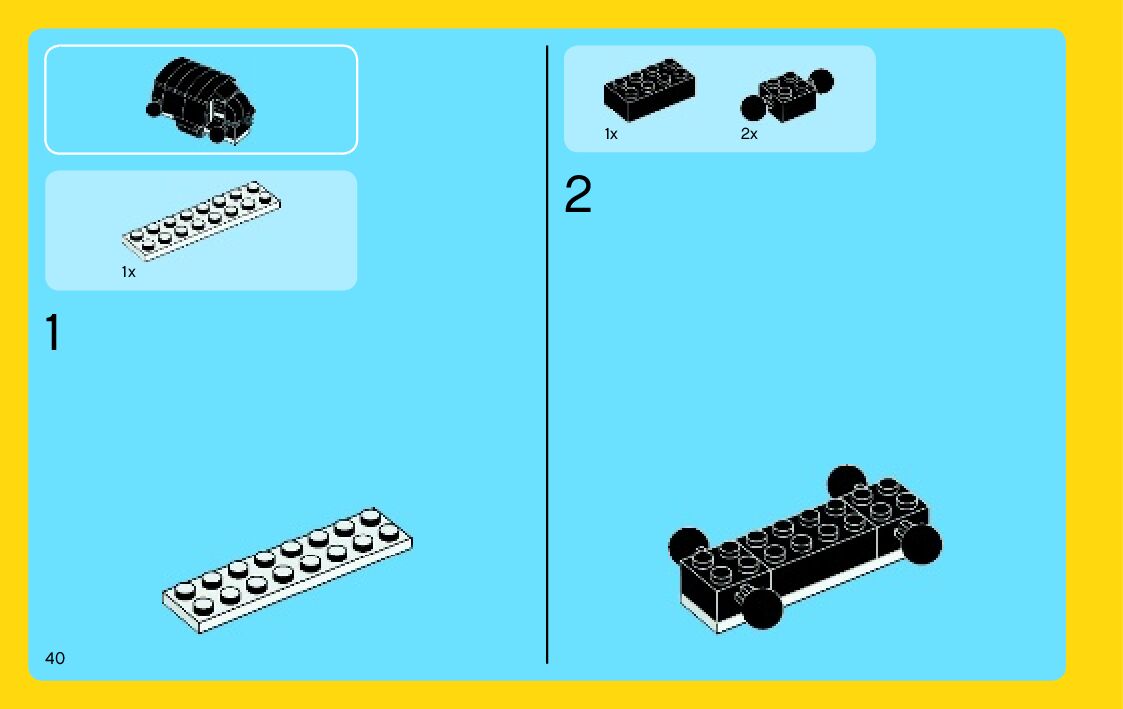 1x

1

40

1x

2x

2