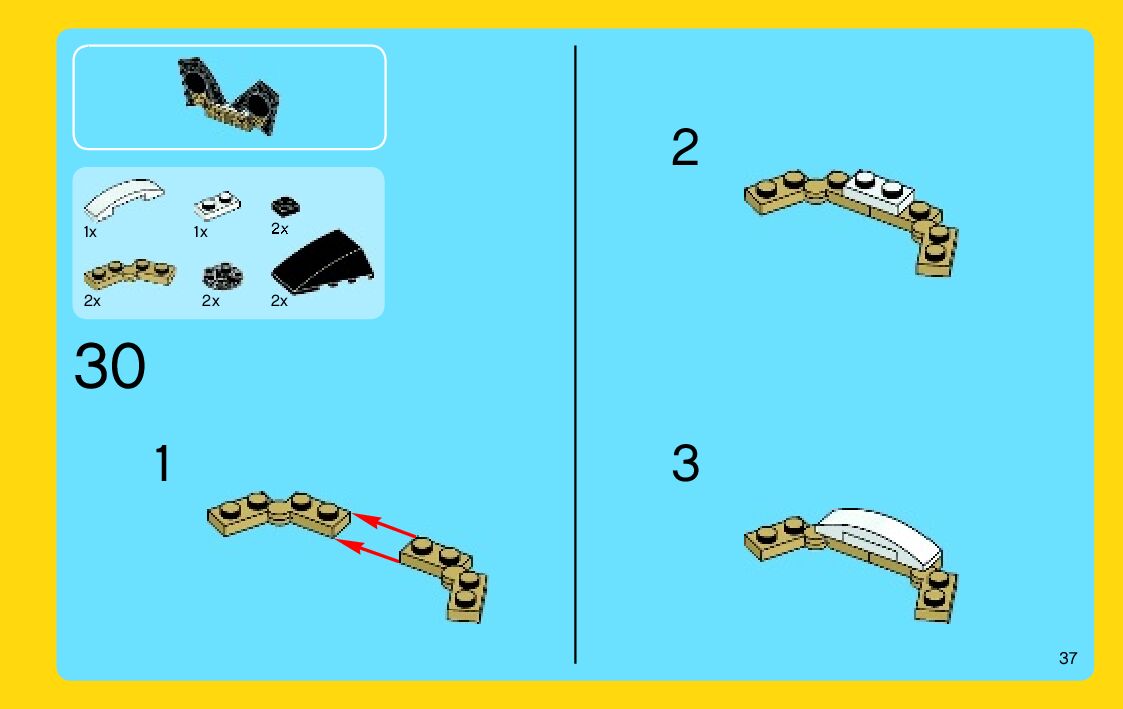 1x
1x
2x
2x
2x
2x

30

1

2

3

37