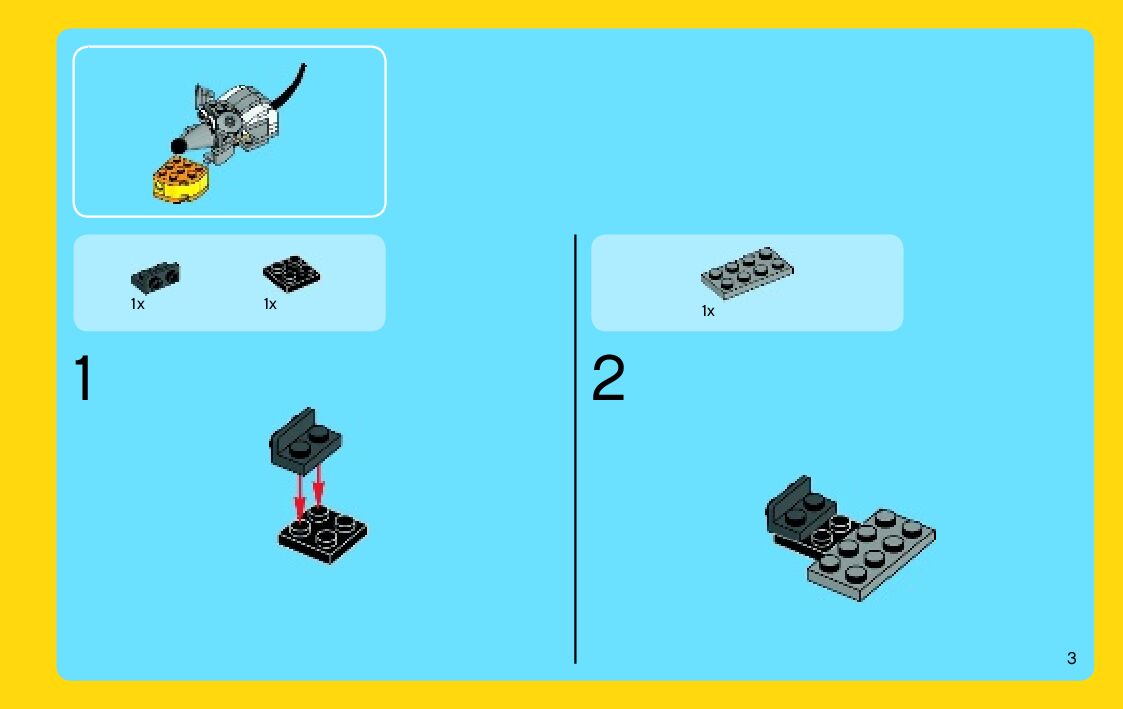 1x 1x

1

1x

2

3