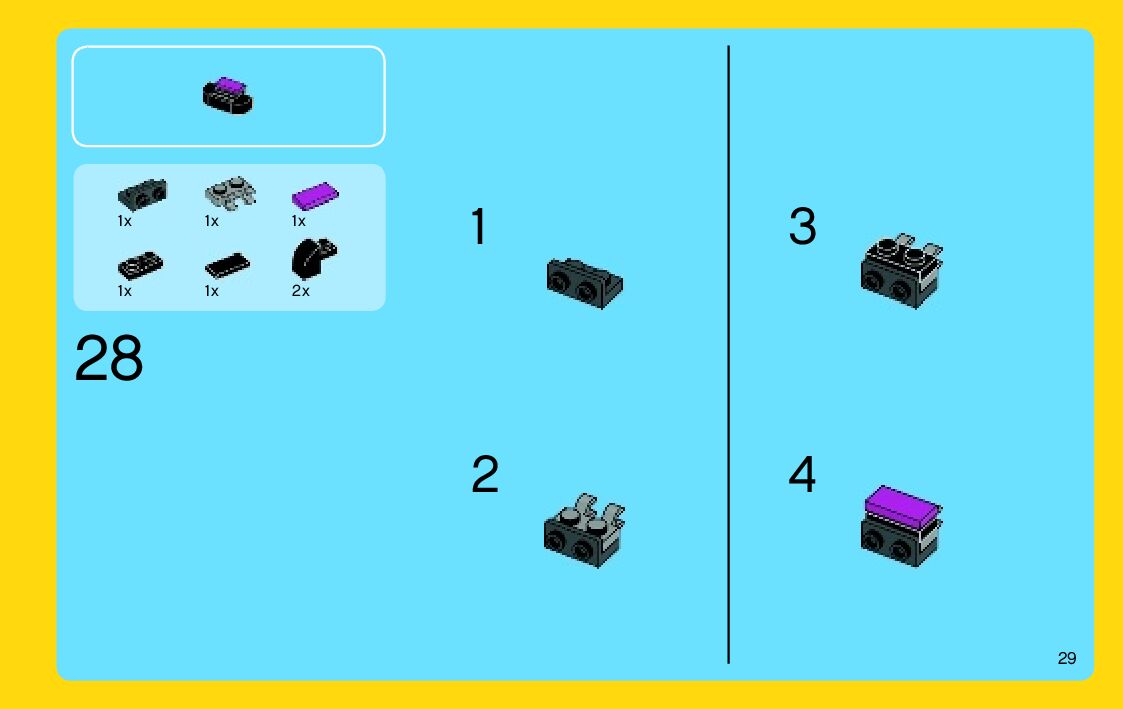 1x
1x
1x
1x
1x
2x

28

1

2

3

4

29