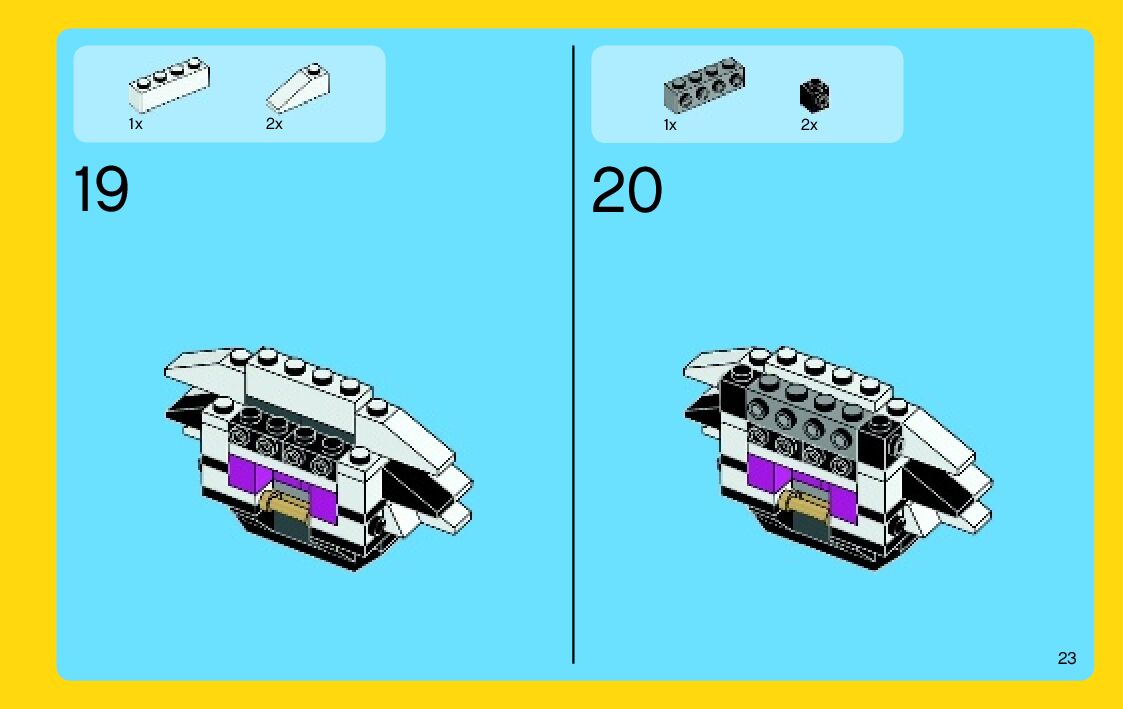 1x 2x

19

1x 2x

20

23