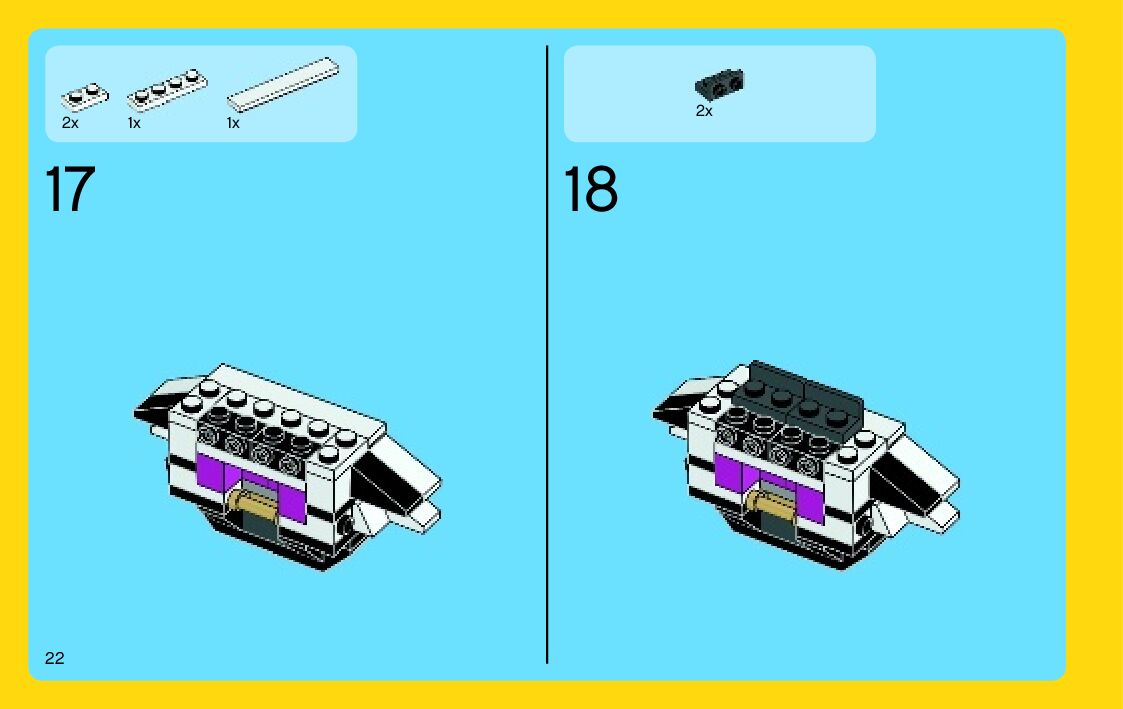 2x 1x 1x

17

2x

18

22