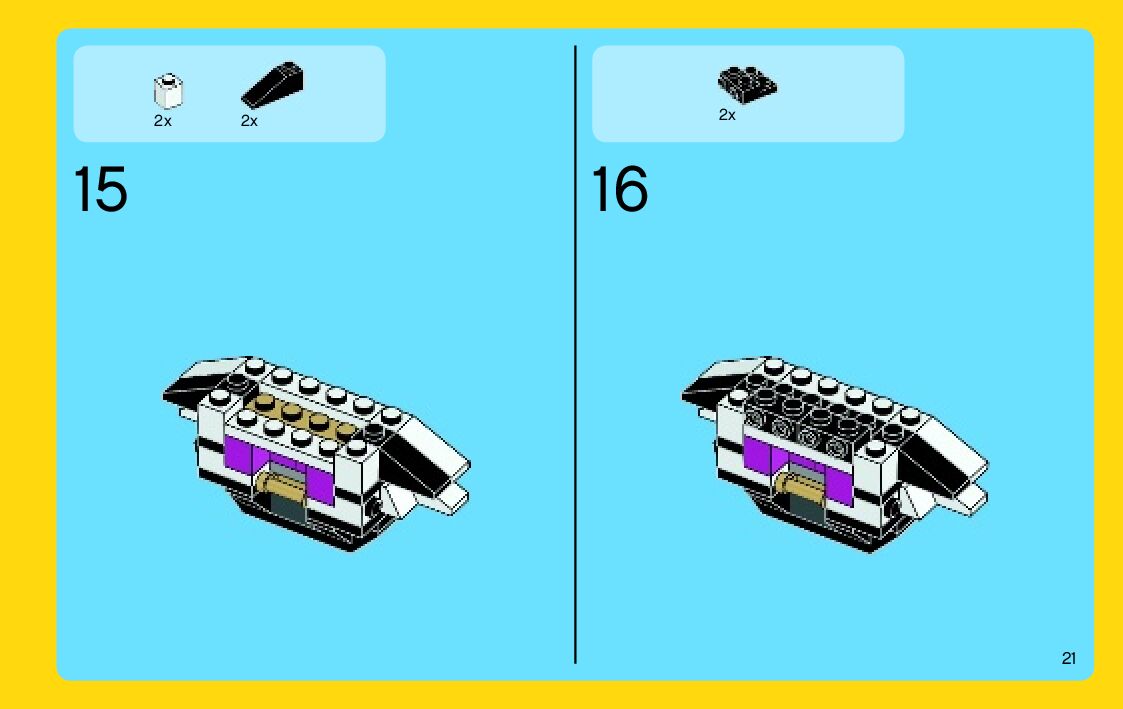 2x 2x

15

2x

16

21