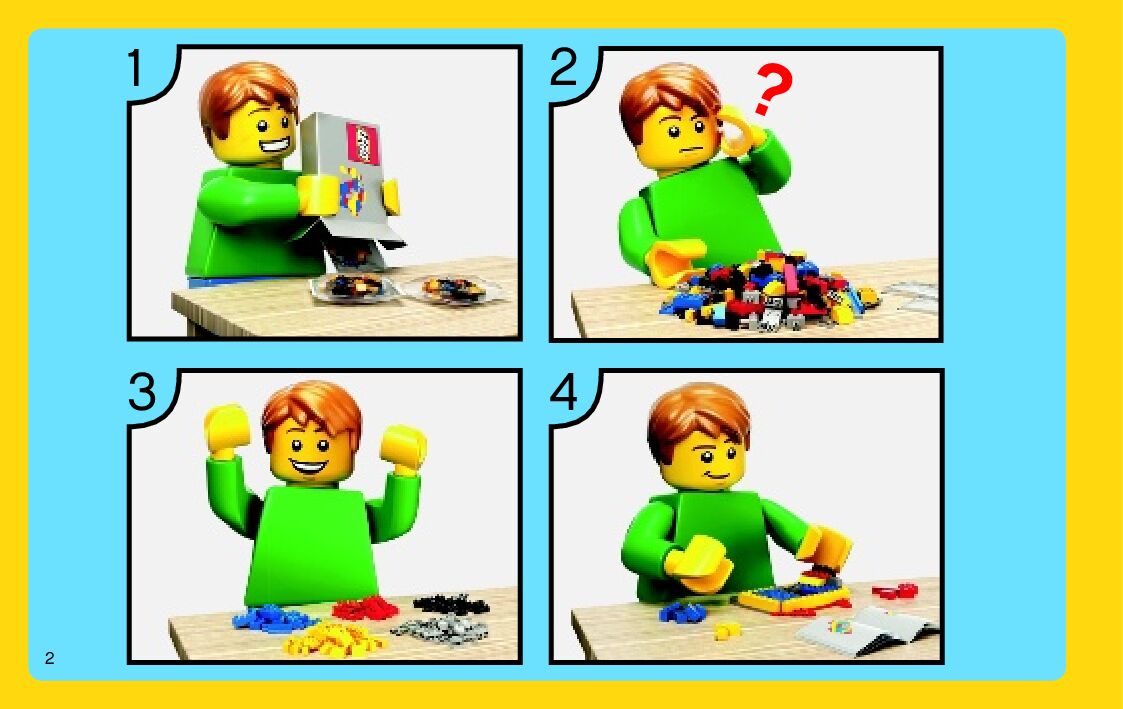 1

2

?

3

4

2