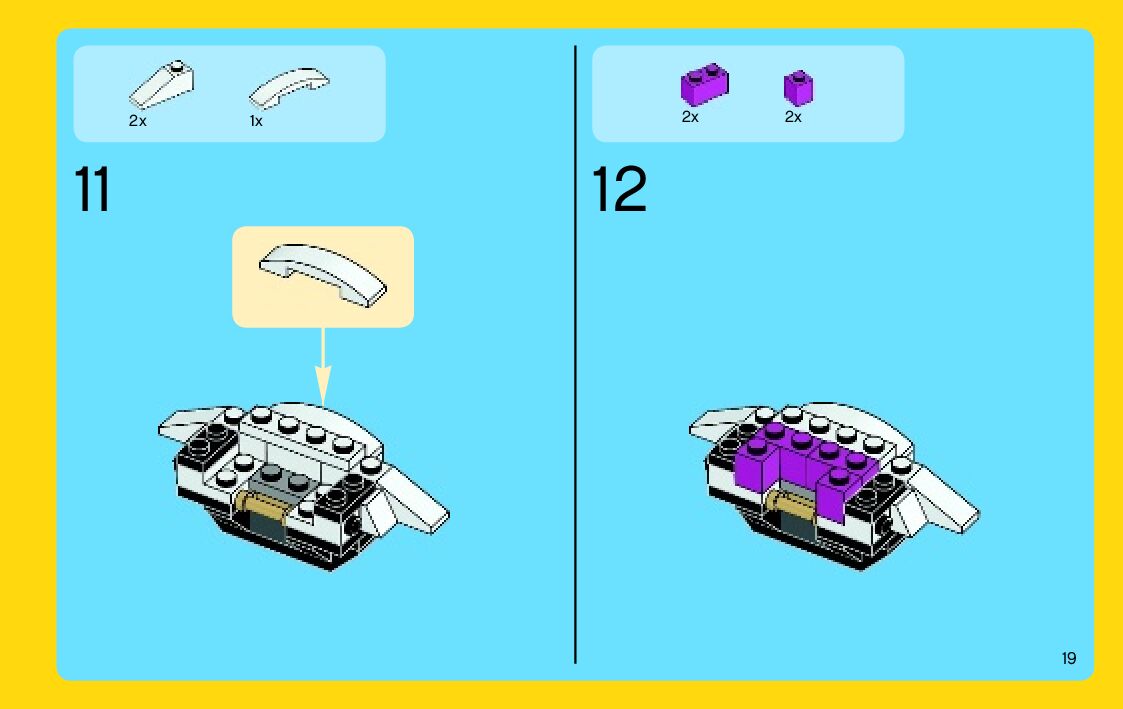 2x
1x

11

2x
2x

12

19