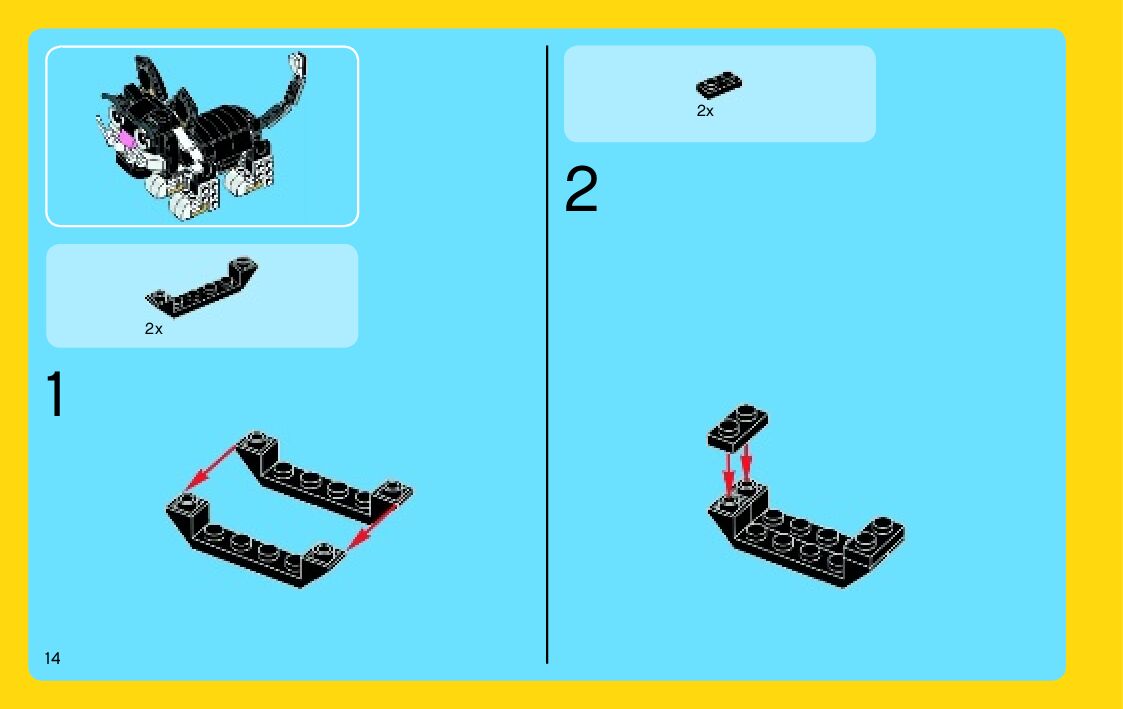 2x

1

14

2x

2